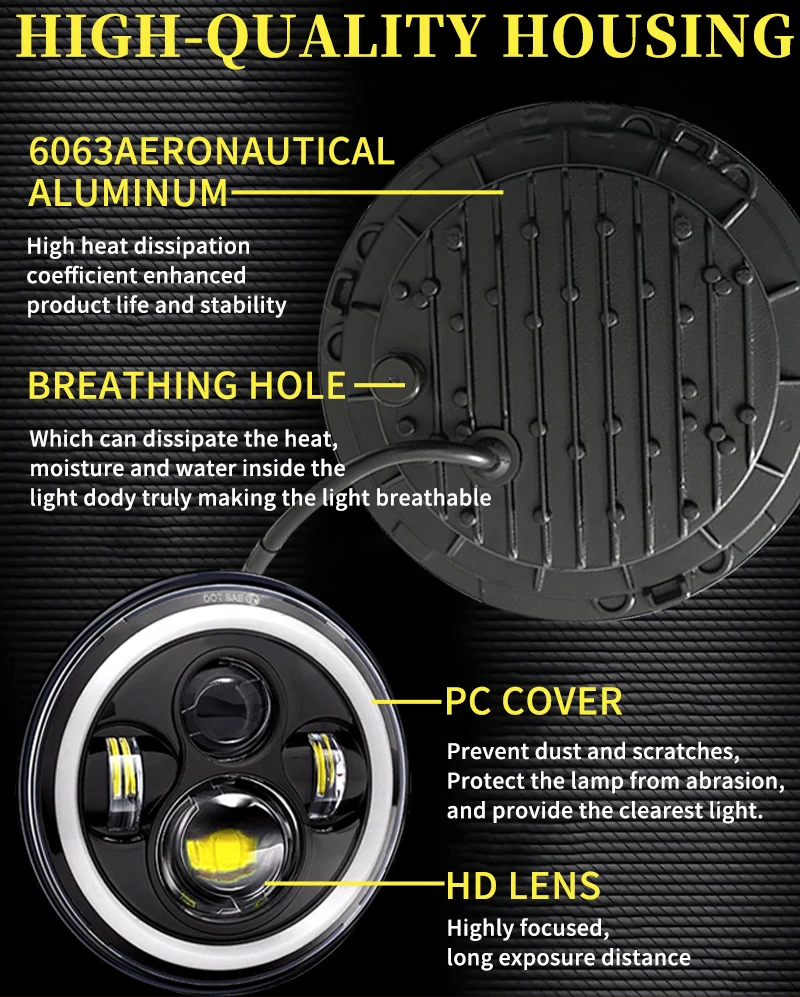 HIGH-QUALITY HOUSING

6063AERONAUTICAL ALUMINUM

High heat dissipation coefficient enhanced product life and stability

BREATHING HOLE

Which can dissipate the heat, moisture and water inside the light dody truly making the light breathable

DOT SAE

PC COVER

Prevent dust and scratches, Protect the lamp from abrasion, and provide the clearest light.

HD LENS

Highly focused, long exposure distance