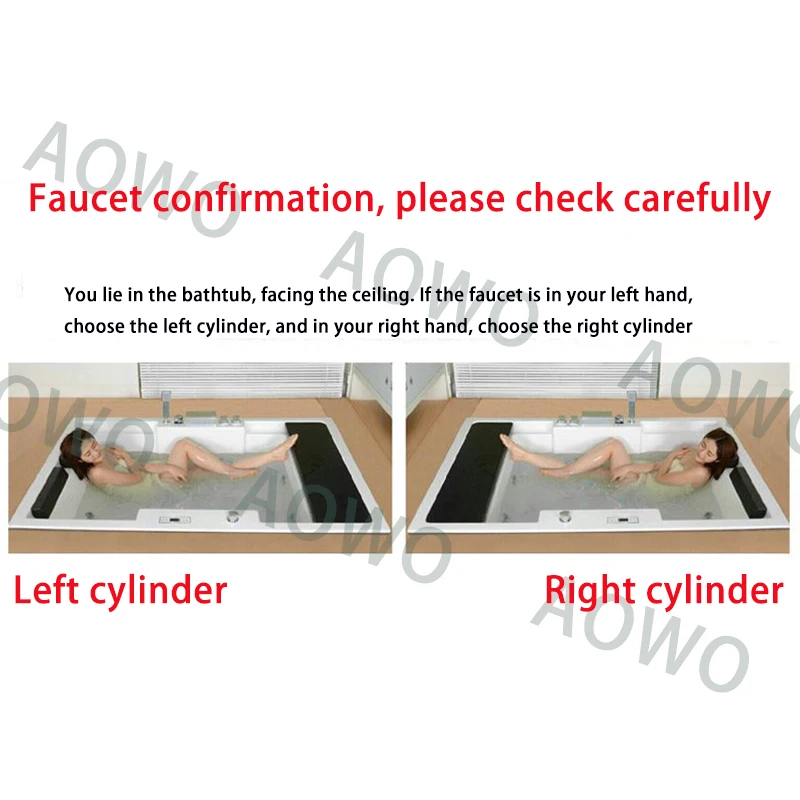 AOWO

Faucet confirmation, please check carefully

AOWO

You lie in the bathtub, facing the ceiling. If the faucet is in your left hand, choose the left cylinder, and in your right hand, choose the right cylinder

AOWO

AOWO

AOWO

Left cylinder

Right cylinder

AOWO