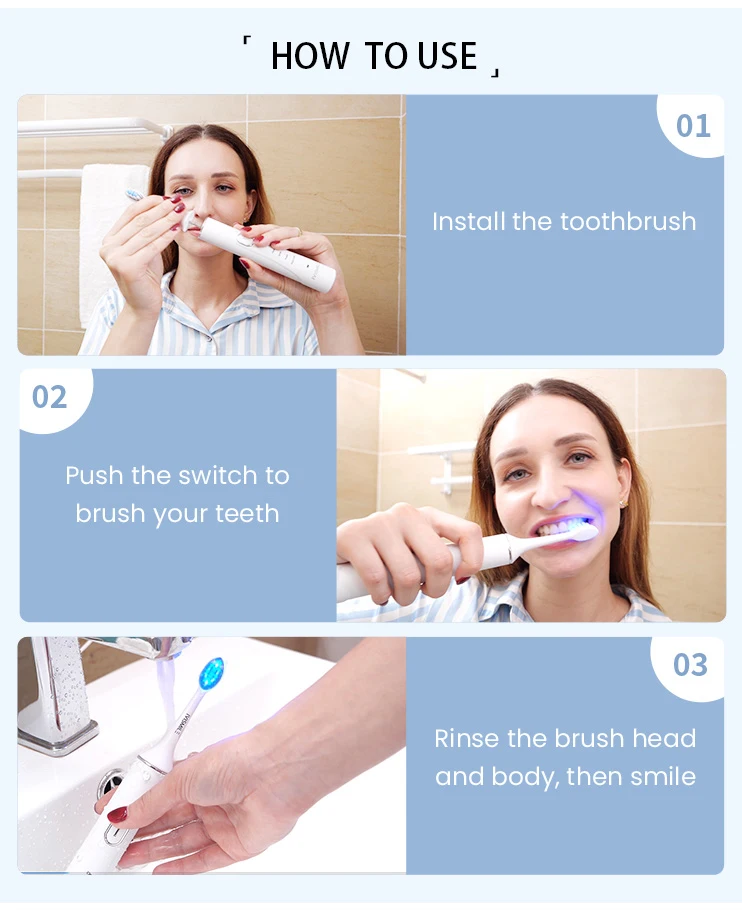 「 HOW TO USE 」

01

Install the toothbrush

02

Push the switch to brush your teeth

03

Rinse the brush head and body, then smile