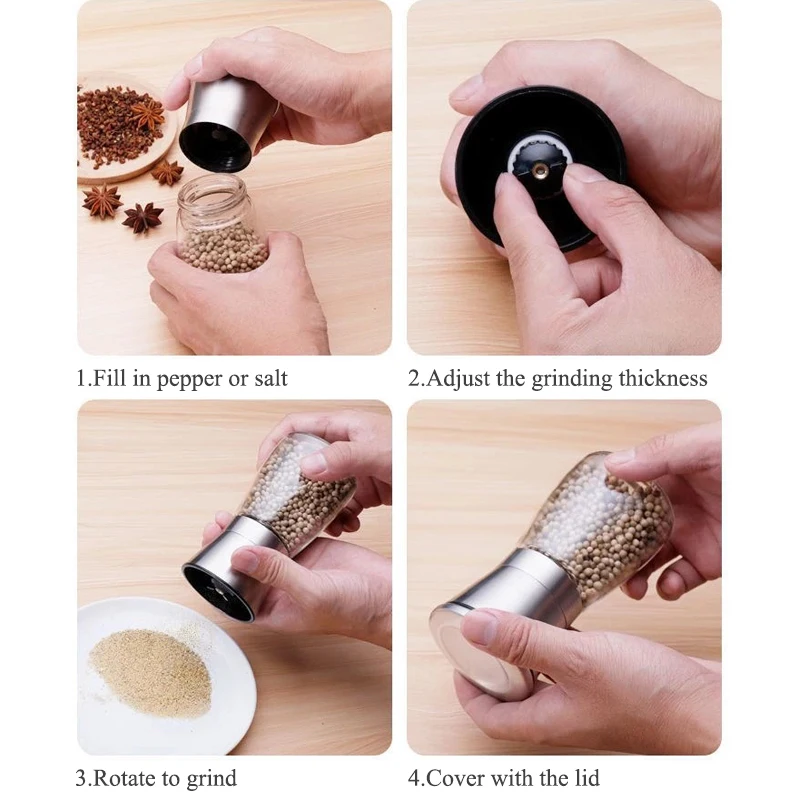 1.Fill in pepper or salt

2.Adjust the grinding thickness

3.Rotate to grind

4.Cover with the lid