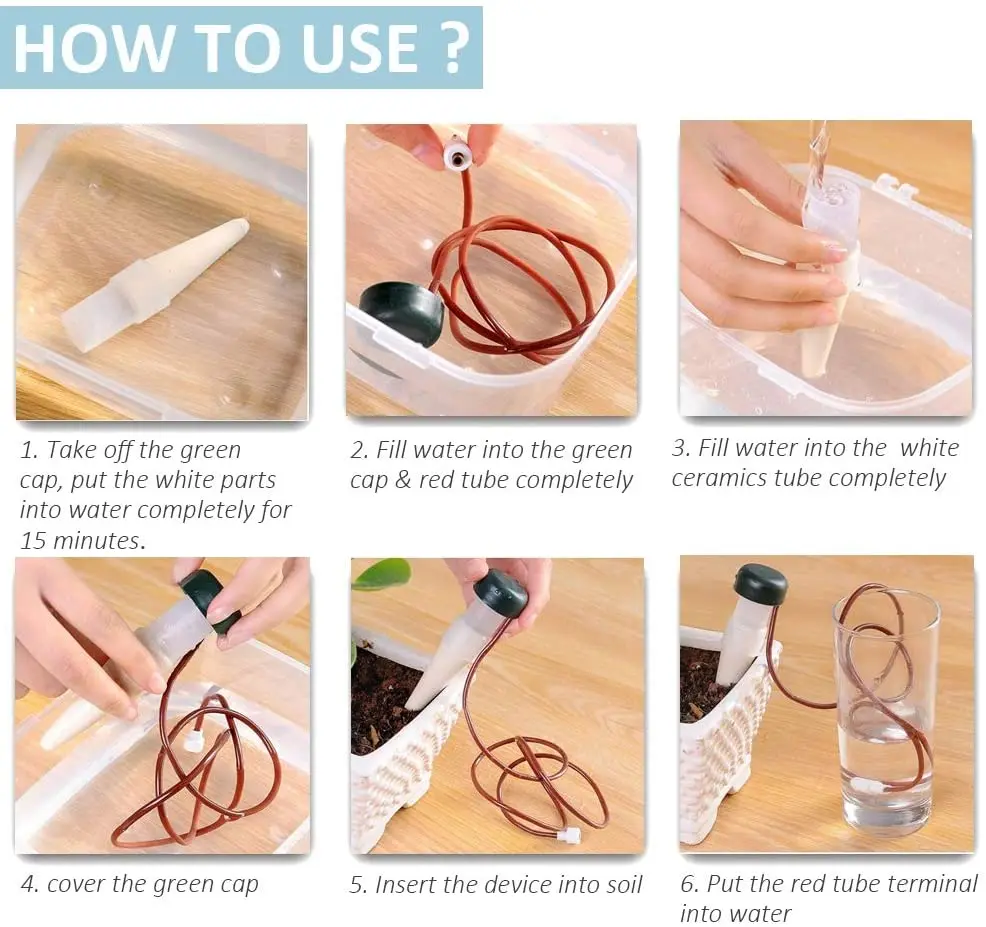 HOW TO USE ?

1. Take off the green cap, put the white parts into water completely for 15 minutes.

2. Fill water into the green cap & red tube completely

3. Fill water into the  white ceramics tube completely

4. cover the green cap

5. Insert the device into soil

6. Put the red tube terminal into water