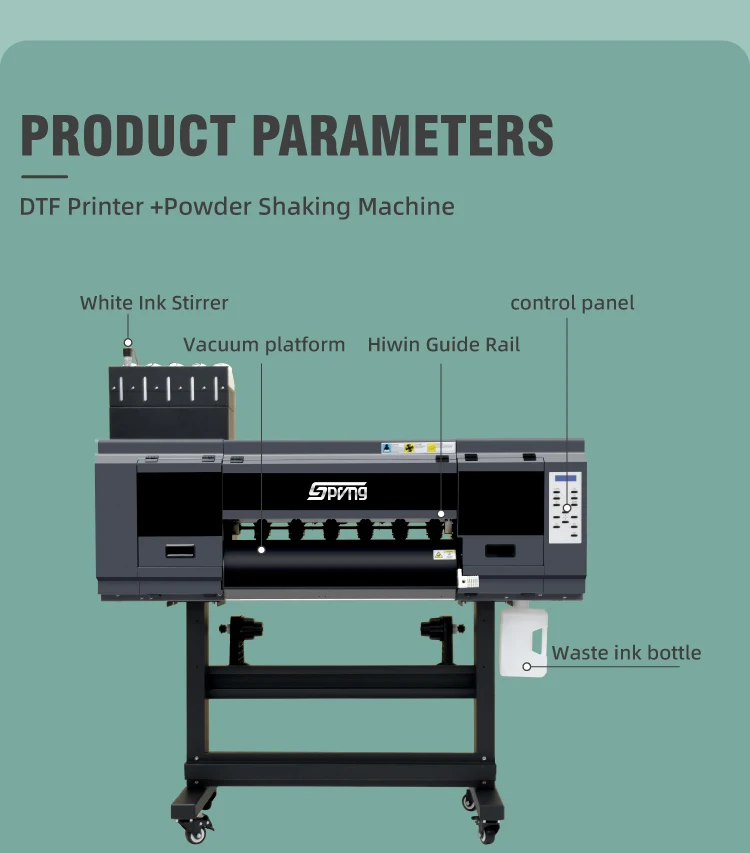 PRODUCT PARAMETERS

DTF Printer +Powder Shaking Machine

White Ink Stirrer

control panel

Vacuum platform

Hiwin Guide Rail

Spvng

Waste ink bottle