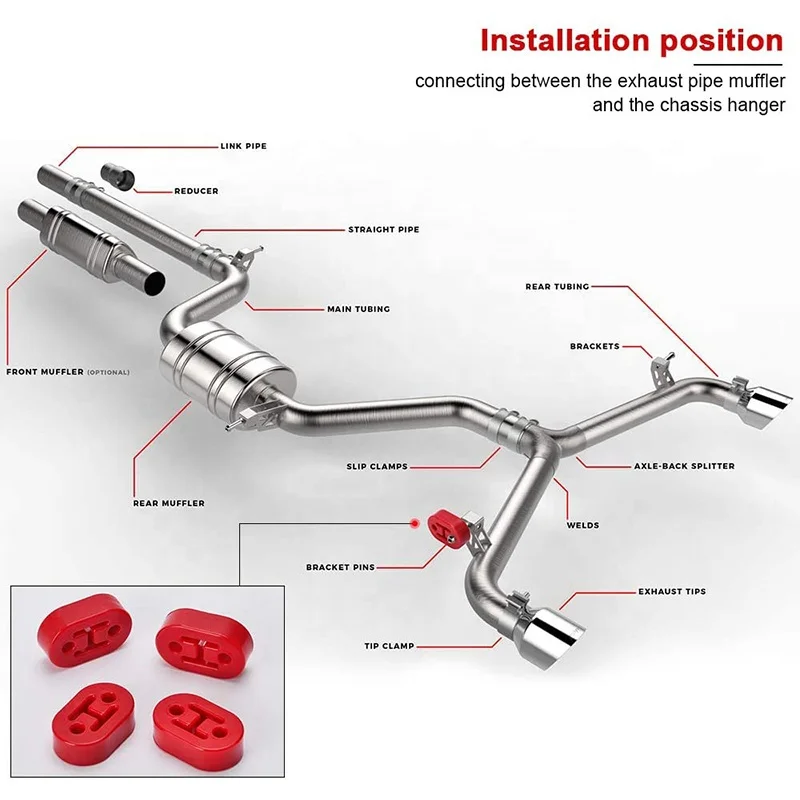 Installation position

connecting between the exhaust pipe muffler and the chassis hanger

LINK PIPE

REDUCER

STRAIGHT PIPE

MAIN TUBING

REAR TUBING

BRACKETS

FRONT MUFFLER (OPTIONAL)

SLIP CLAMPS

AXLE-BACK SPLITTER

REAR MUFFLER

WELDS

BRACKET PINS

EXHAUST TIPS

TIP CLAMP