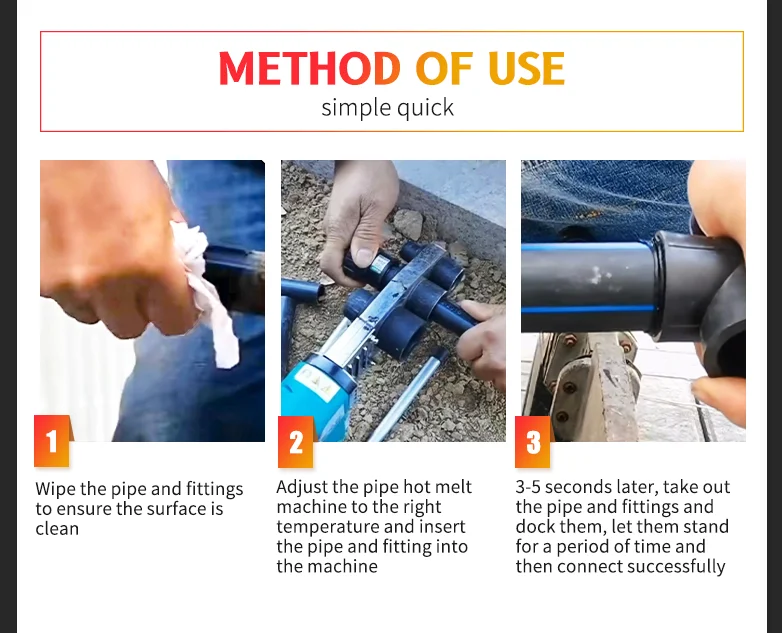 METHOD OF USE
simple quick

1
Wipe the pipe and fittings to ensure the surface is clean

2
Adjust the pipe hot melt machine to the right temperature and insert the pipe and fitting into the machine

3
3-5 seconds later, take out the pipe and fittings and dock them, let them stand for a period of time and then connect successfully