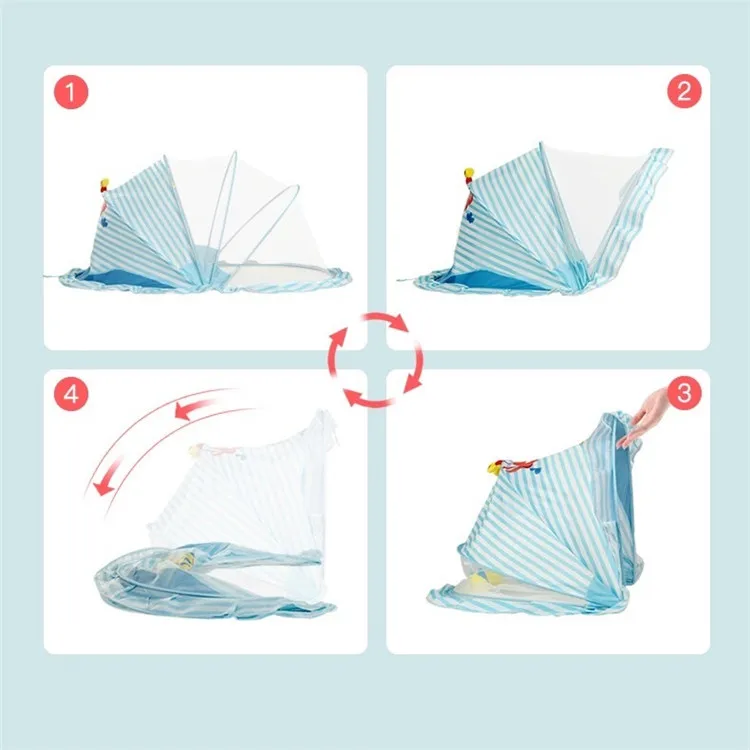 1

2

4

3