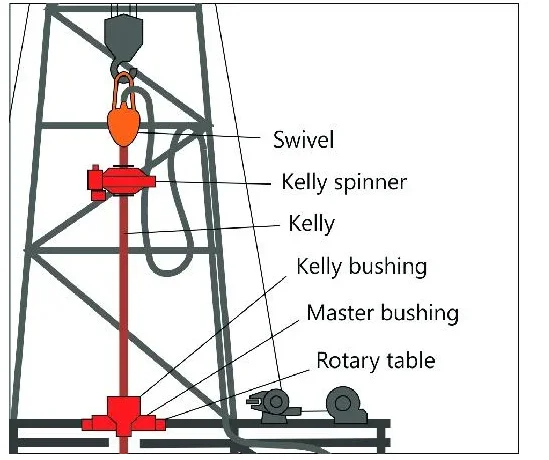 Swivel
Kelly spinner
Kelly
Kelly bushing
Master bushing
Rotary table