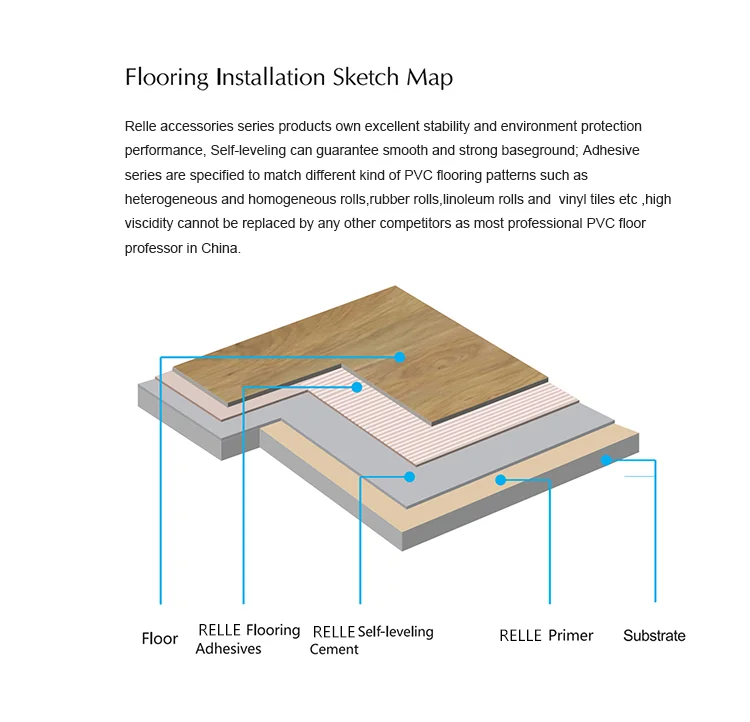 Flooring Installation Sketch Map

Relle accessories series products own excellent stability and environment protection performance, Self-leveling can guarantee smooth and strong baseground; Adhesive series are specified to match different kind of PVC flooring patterns such as heterogeneous and homogeneous rolls,rubber rolls,linoleum rolls and vinyl tiles etc ,high viscidity cannot be replaced by any other competitors as most professional PVC floor professor in China.

Floor

RELLE Flooring Adhesives

RELLE Self-leveling Cement

RELLE Primer

Substrate