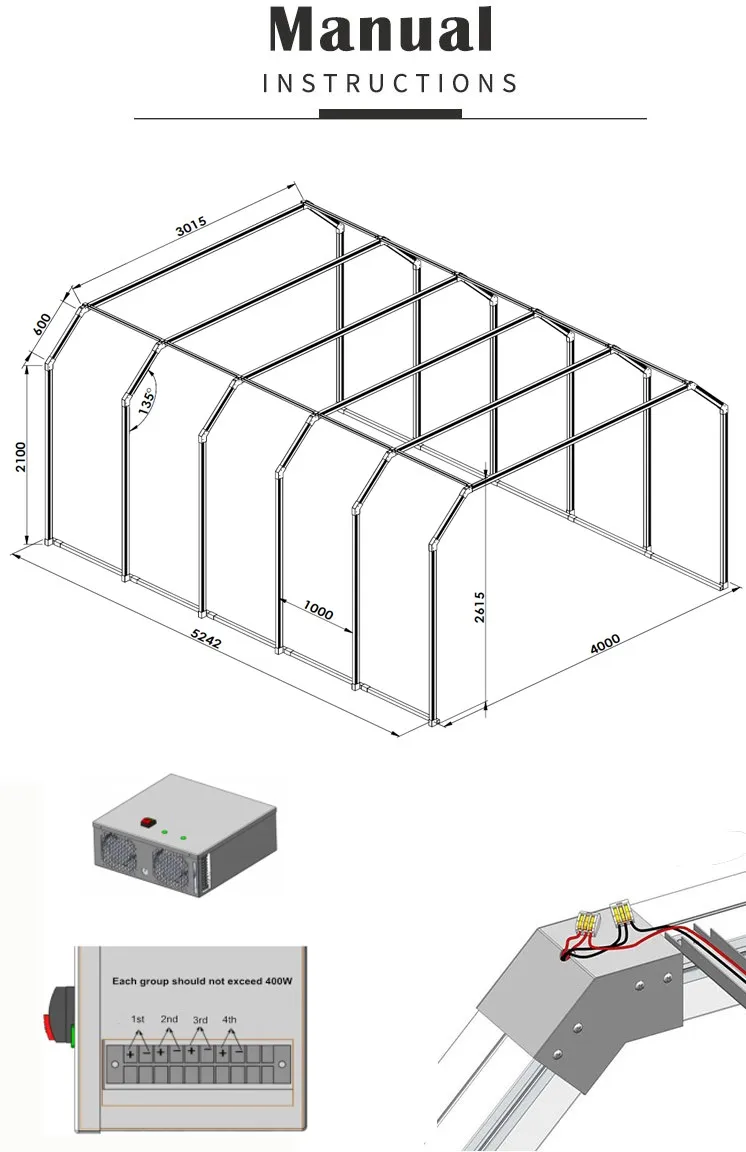 Manual
INSTRUCTIONS

3015
600
135°
2100
1000
5242
2615
4000

Each group should not exceed 400W
1st 2nd 3rd 4th
+ − + − + − + −