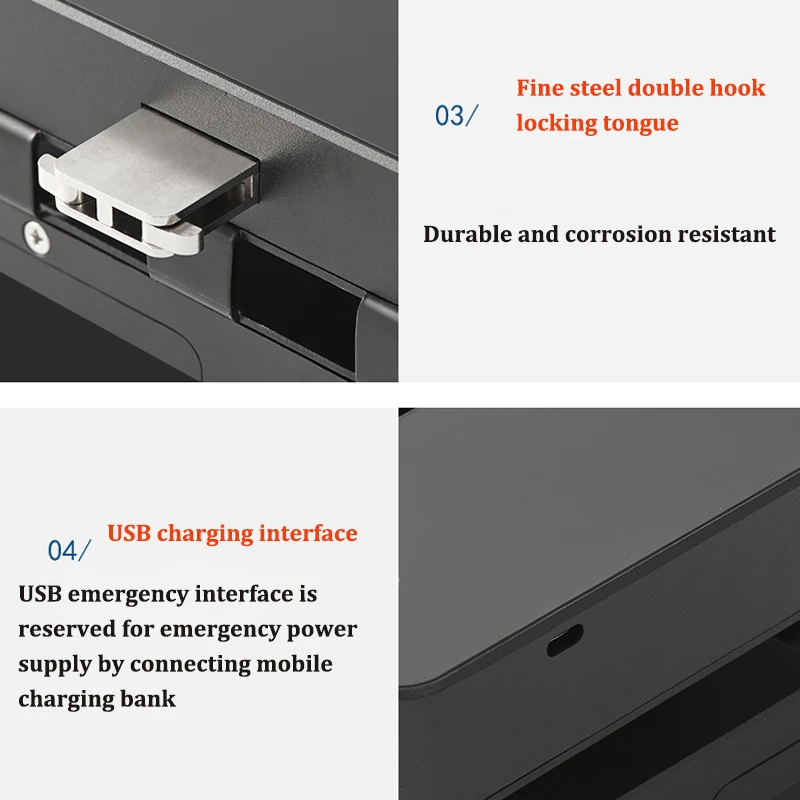 03/ Fine steel double hook locking tongue

Durable and corrosion resistant

04/ USB charging interface

USB emergency interface is reserved for emergency power supply by connecting mobile charging bank