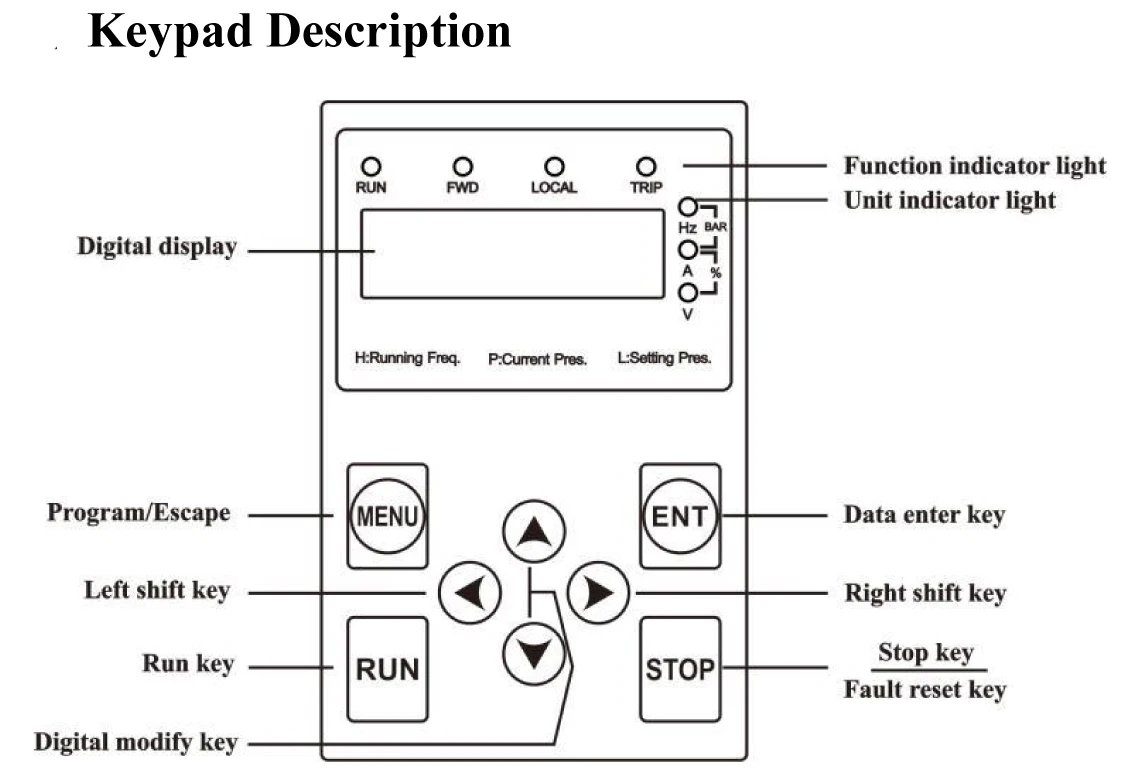 Keypad Description

RUN FWD LOCAL TRIP

Function indicator light

Unit indicator light

Hz BAR

A %

V

Digital display

H:Running Freq. P:Current Pres. L:Setting Pres.

Program/Escape

MENU

ENT

Data enter key

Left shift key

Right shift key

Run key

RUN

STOP

Stop key

Fault reset key

Digital modify key