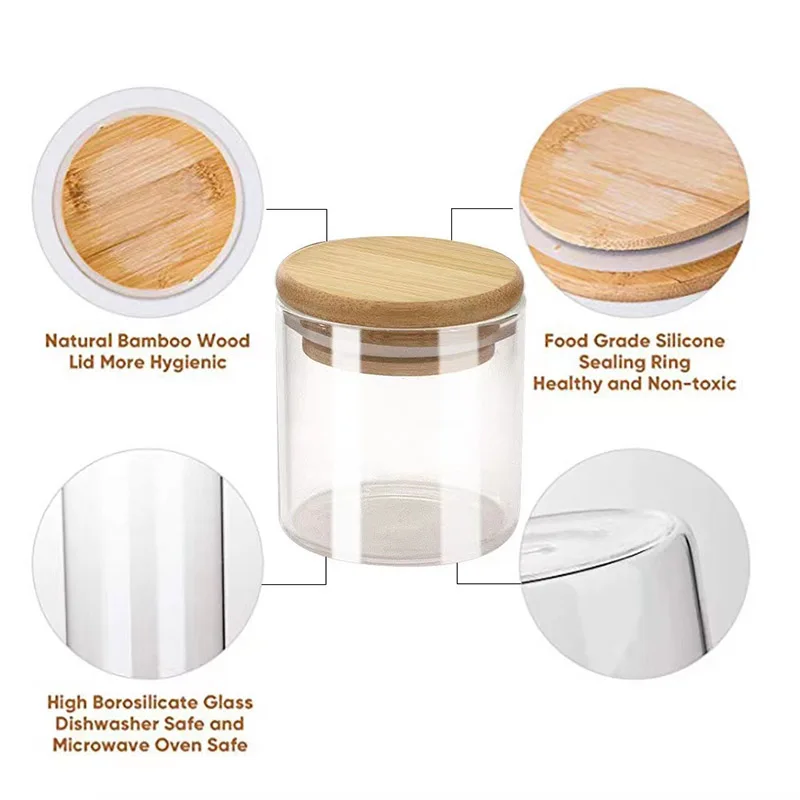 Natural Bamboo Wood
Lid More Hygienic

Food Grade Silicone
Sealing Ring
Healthy and Non-toxic

High Borosilicate Glass
Dishwasher Safe and
Microwave Oven Safe