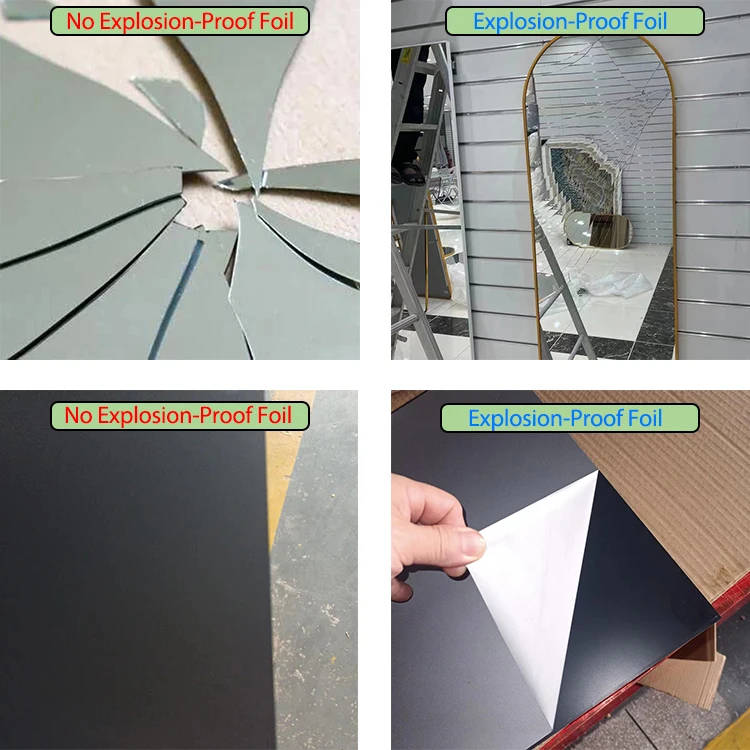 No Explosion-Proof Foil

Explosion-Proof Foil

No Explosion-Proof Foil

Explosion-Proof Foil