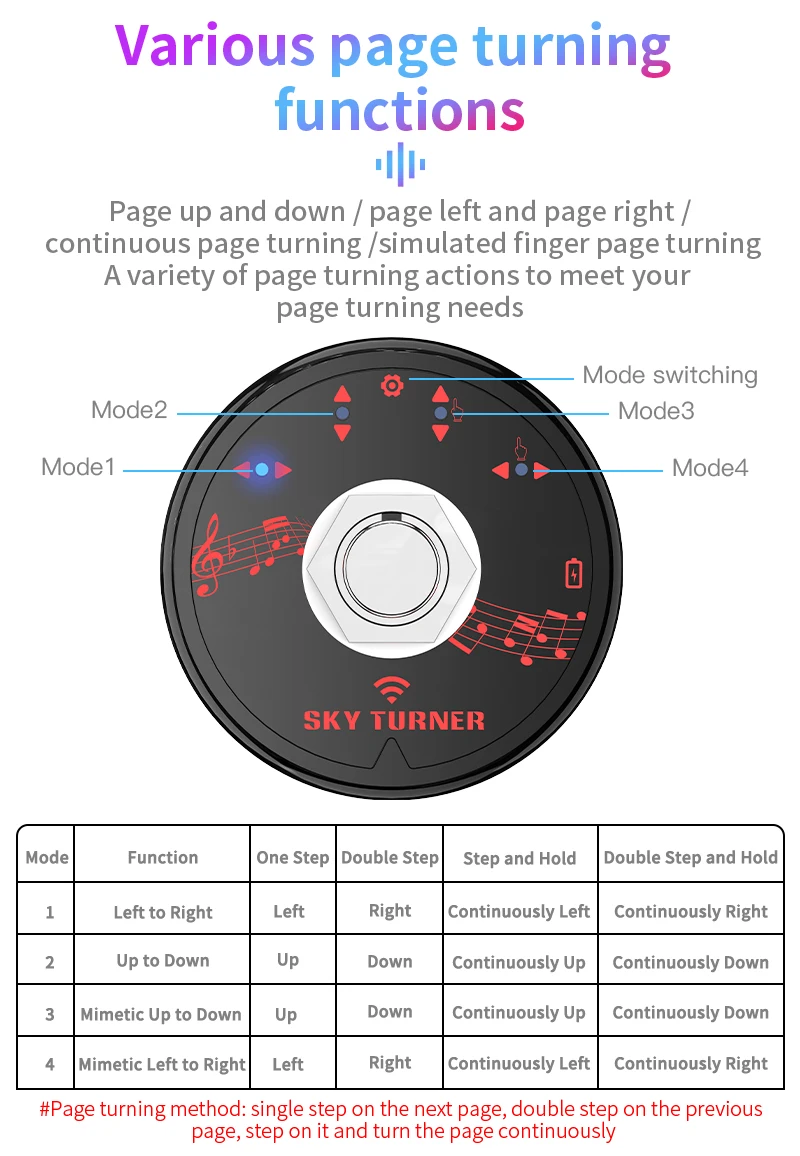 Various page turning functions

Page up and down / page left and page right / continuous page turning /simulated finger page turning
A variety of page turning actions to meet your page turning needs

Mode switching
Mode2
Mode3
Mode1
Mode4

SKY TURNER

| Mode | Function | One Step | Double Step | Step and Hold | Double Step and Hold |
|---|---|---|---|---|---|
| 1 | Left to Right | Left | Right | Continuously Left | Continuously Right |
| 2 | Up to Down | Up | Down | Continuously Up | Continuously Down |
| 3 | Mimetic Up to Down | Up | Down | Continuously Up | Continuously Down |
| 4 | Mimetic Left to Right | Left | Right | Continuously Left | Continuously Right |

#Page turning method: single step on the next page, double step on the previous page, step on it and turn the page continuously