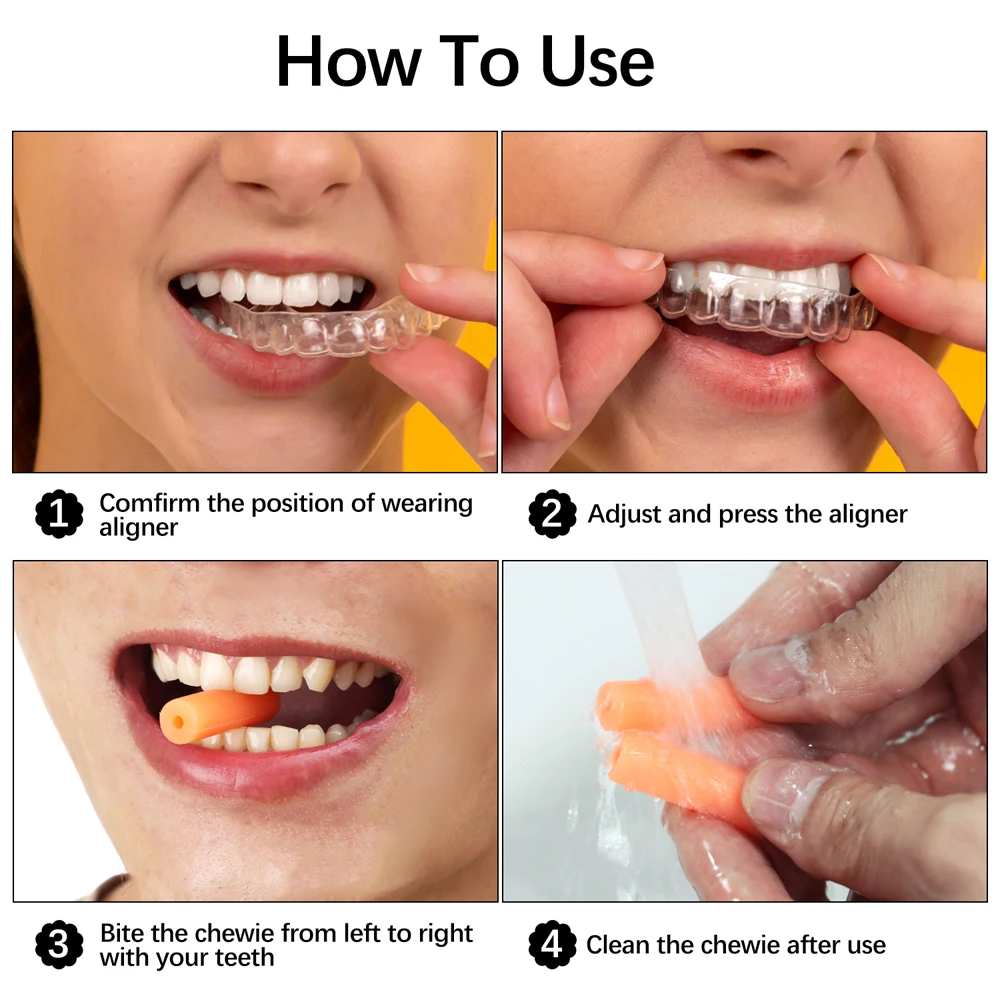 How To Use

1 Comfirm the position of wearing aligner

2 Adjust and press the aligner

3 Bite the chewie from left to right with your teeth

4 Clean the chewie after use