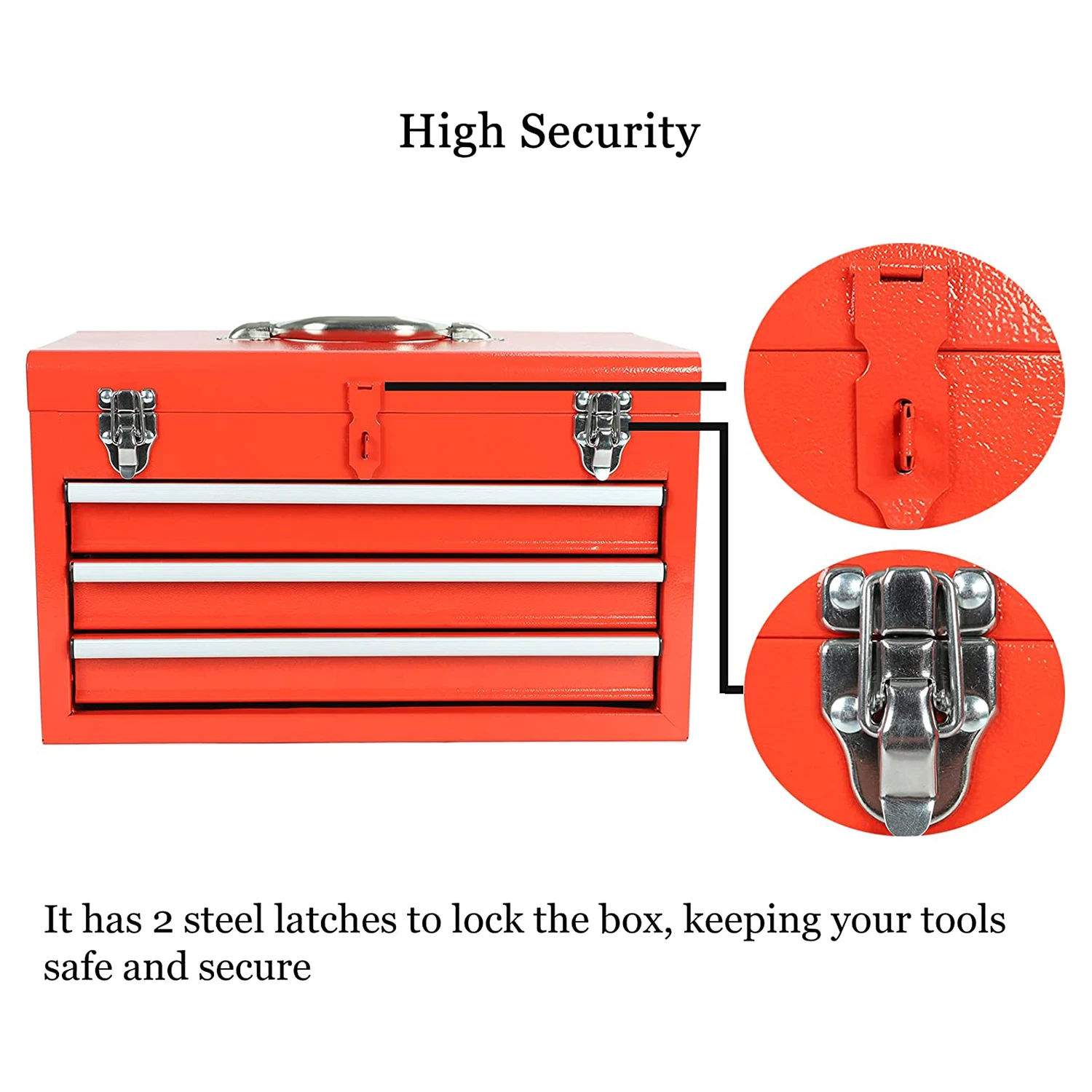 High Security

It has 2 steel latches to lock the box, keeping your tools safe and secure