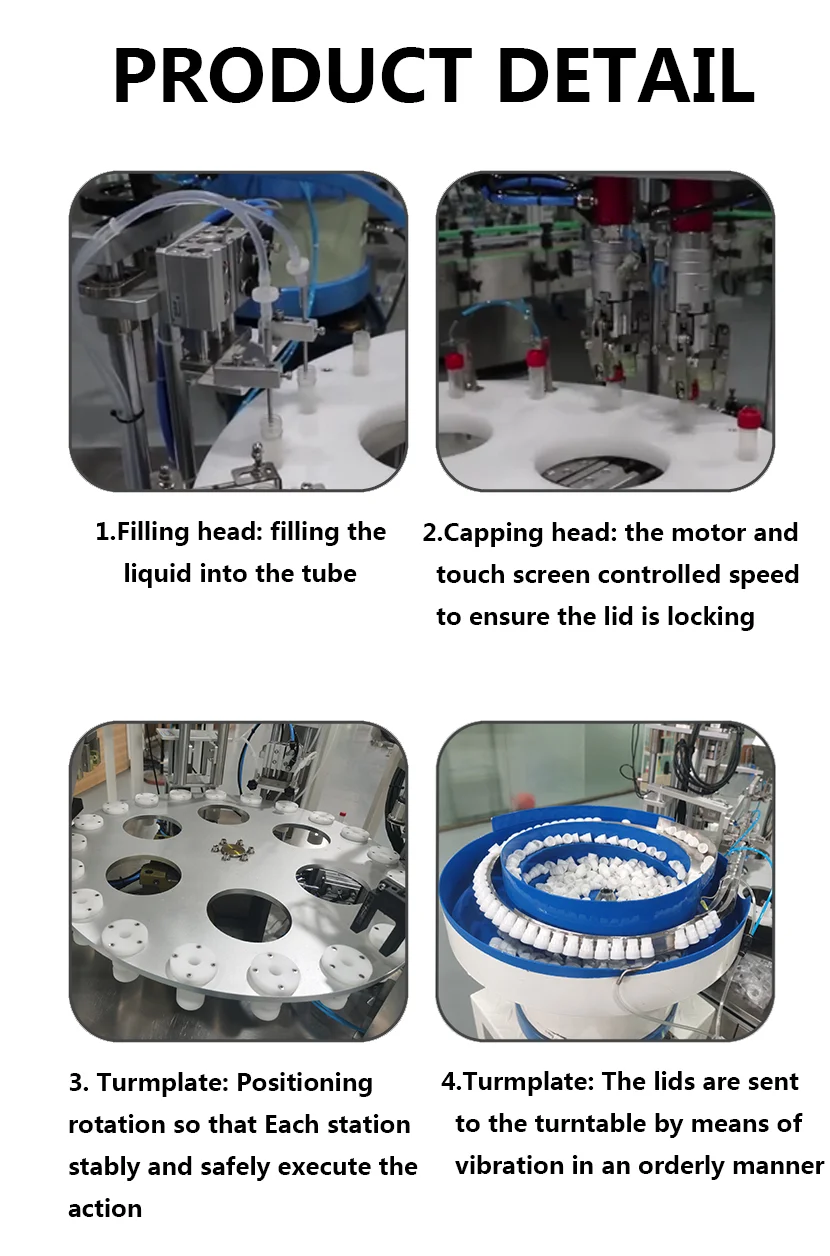 PRODUCT DETAIL

1.Filling head: filling the liquid into the tube

2.Capping head: the motor and touch screen controlled speed to ensure the lid is locking

3. Turmplate: Positioning rotation so that Each station stably and safely execute the action

4.Turmplate: The lids are sent to the turntable by means of vibration in an orderly manner