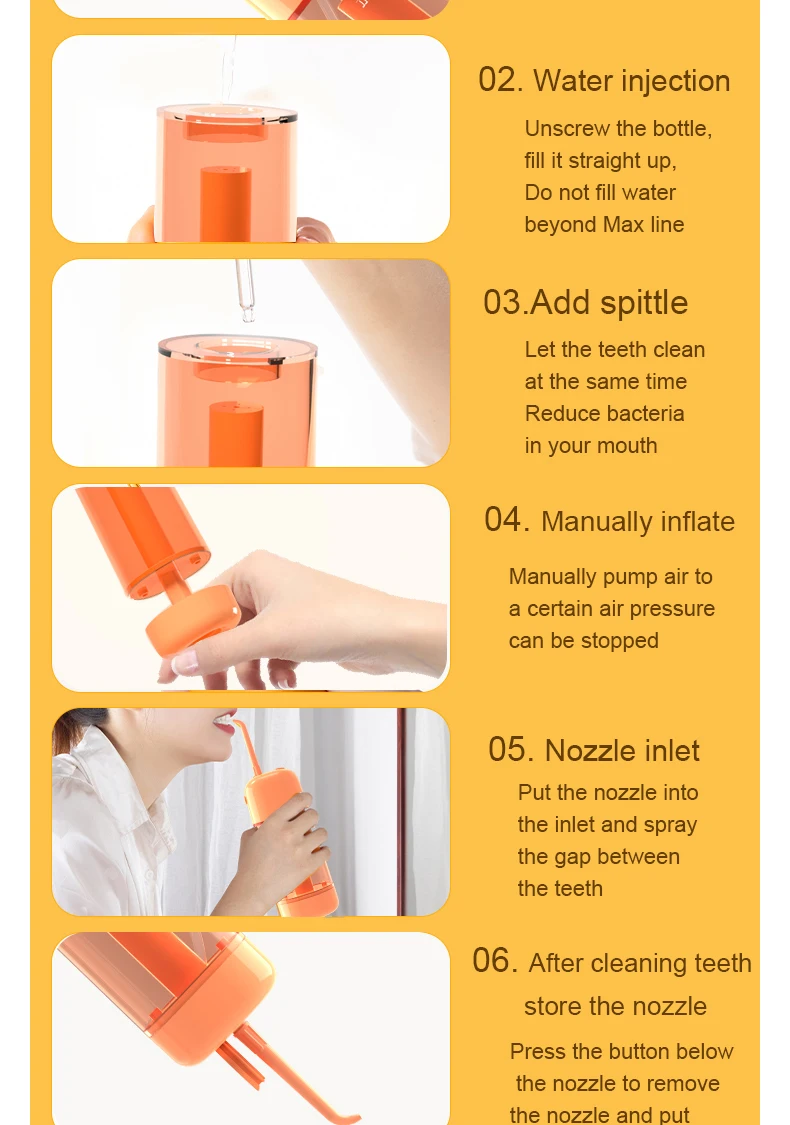 02. Water injection

Unscrew the bottle, fill it straight up, Do not fill water beyond Max line

03.Add spittle

Let the teeth clean at the same time Reduce bacteria in your mouth

04. Manually inflate

Manually pump air to a certain air pressure can be stopped

05. Nozzle inlet

Put the nozzle into the inlet and spray the gap between the teeth

06. After cleaning teeth store the nozzle

Press the button below the nozzle to remove the nozzle and put