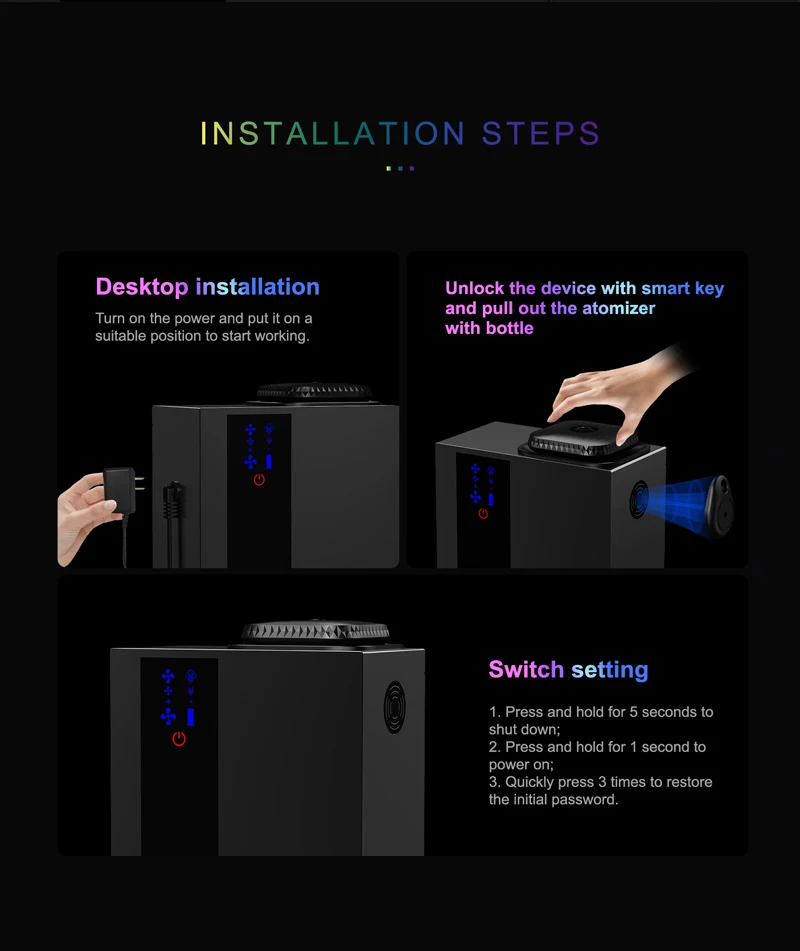 INSTALLATION STEPS

Desktop installation

Turn on the power and put it on a suitable position to start working.

Unlock the device with smart key and pull out the atomizer with bottle

Switch setting

1. Press and hold for 5 seconds to shut down;
2. Press and hold for 1 second to power on;
3. Quickly press 3 times to restore the initial password.