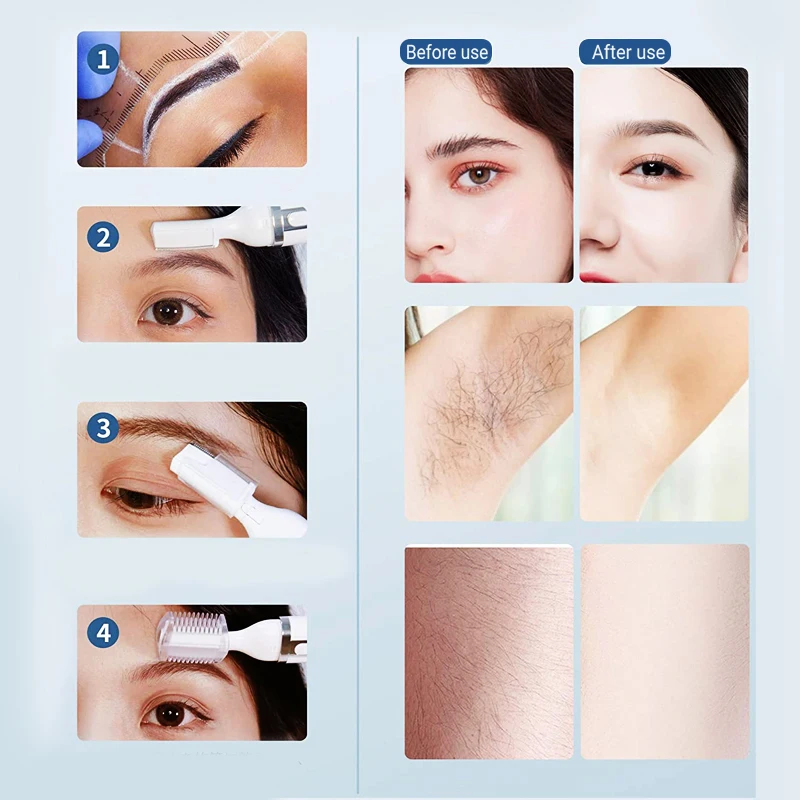 1

2

3

4

Before use

After use