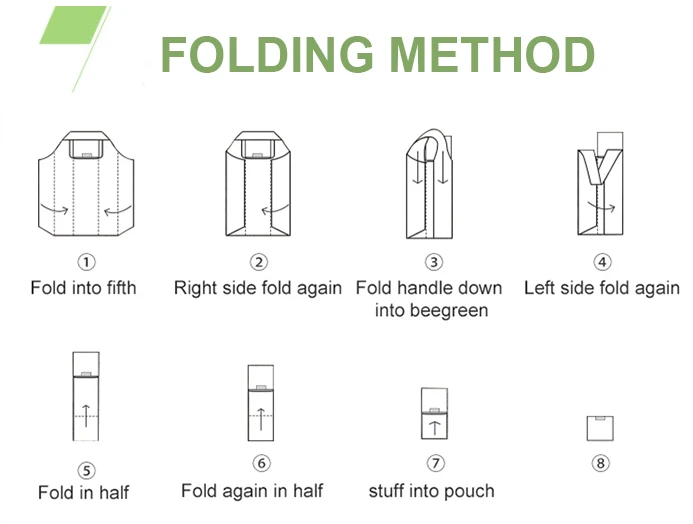 FOLDING METHOD

①
Fold into fifth

②
Right side fold again

③
Fold handle down into beegreen

④
Left side fold again

⑤
Fold in half

⑥
Fold again in half

⑦
stuff into pouch

⑧