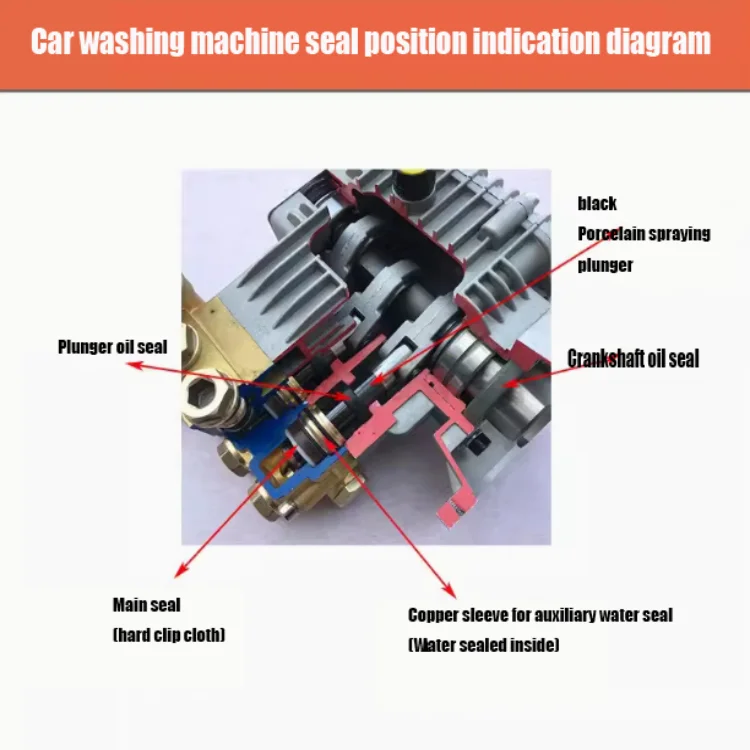 Car washing machine seal position indication diagram

black
Porcelain spraying
plunger

Plunger oil seal

Crankshaft oil seal

Main seal
(hard clip cloth)

Copper sleeve for auxiliary water seal
(Water sealed inside)