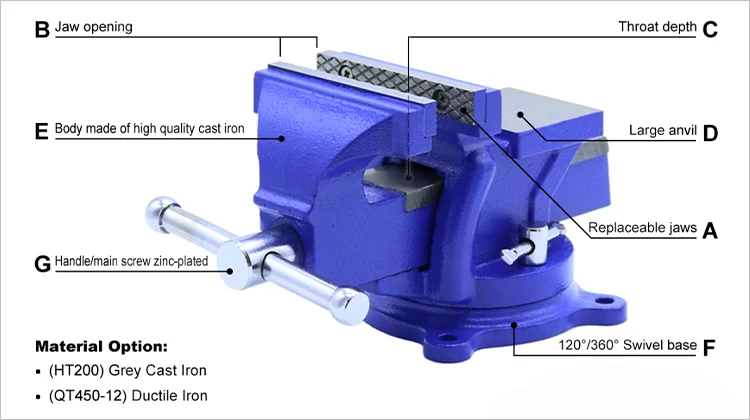 B Jaw opening

Throat depth C

E Body made of high quality cast iron

Large anvil D

Replaceable jaws A

G Handle/main screw zinc-plated

120°/360° Swivel base F

Material Option:

• (HT200) Grey Cast Iron

• (QT450-12) Ductile Iron