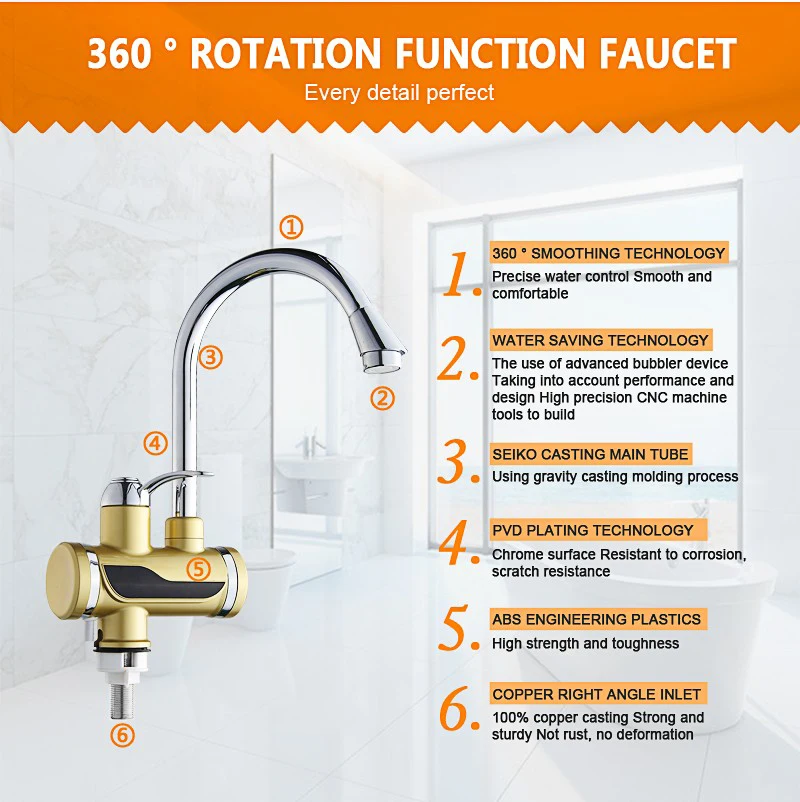 360 ° ROTATION FUNCTION FAUCET

Every detail perfect

①

③

②

④

⑤

⑥

1. 360 ° SMOOTHING TECHNOLOGY
Precise water control Smooth and comfortable

2. WATER SAVING TECHNOLOGY
The use of advanced bubbler device Taking into account performance and design High precision CNC machine tools to build

3. SEIKO CASTING MAIN TUBE
Using gravity casting molding process

4. PVD PLATING TECHNOLOGY
Chrome surface Resistant to corrosion, scratch resistance

5. ABS ENGINEERING PLASTICS
High strength and toughness

6. COPPER RIGHT ANGLE INLET
100% copper casting Strong and sturdy Not rust, no deformation