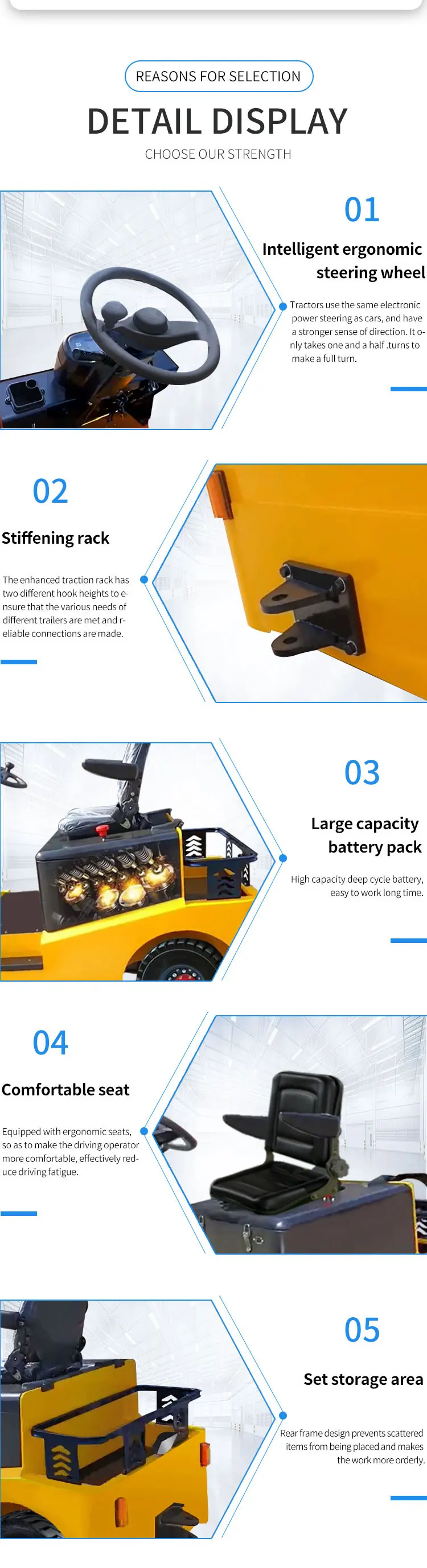 REASONS FOR SELECTION

DETAIL DISPLAY

CHOOSE OUR STRENGTH

01

Intelligent ergonomic steering wheel

Tractors use the same electronic power steering as cars, and have a stronger sense of direction. It only takes one and a half .turns to make a full turn.

02

Stiffening rack

The enhanced traction rack has two different hook heights to ensure that the various needs of different trailers are met and reliable connections are made.

03

Large capacity battery pack

High capacity deep cycle battery, easy to work long time.

04

Comfortable seat

Equipped with ergonomic seats, so as to make the driving operator more comfortable, effectively reduce driving fatigue.

05

Set storage area

Rear frame design prevents scattered items from being placed and makes the work more orderly.