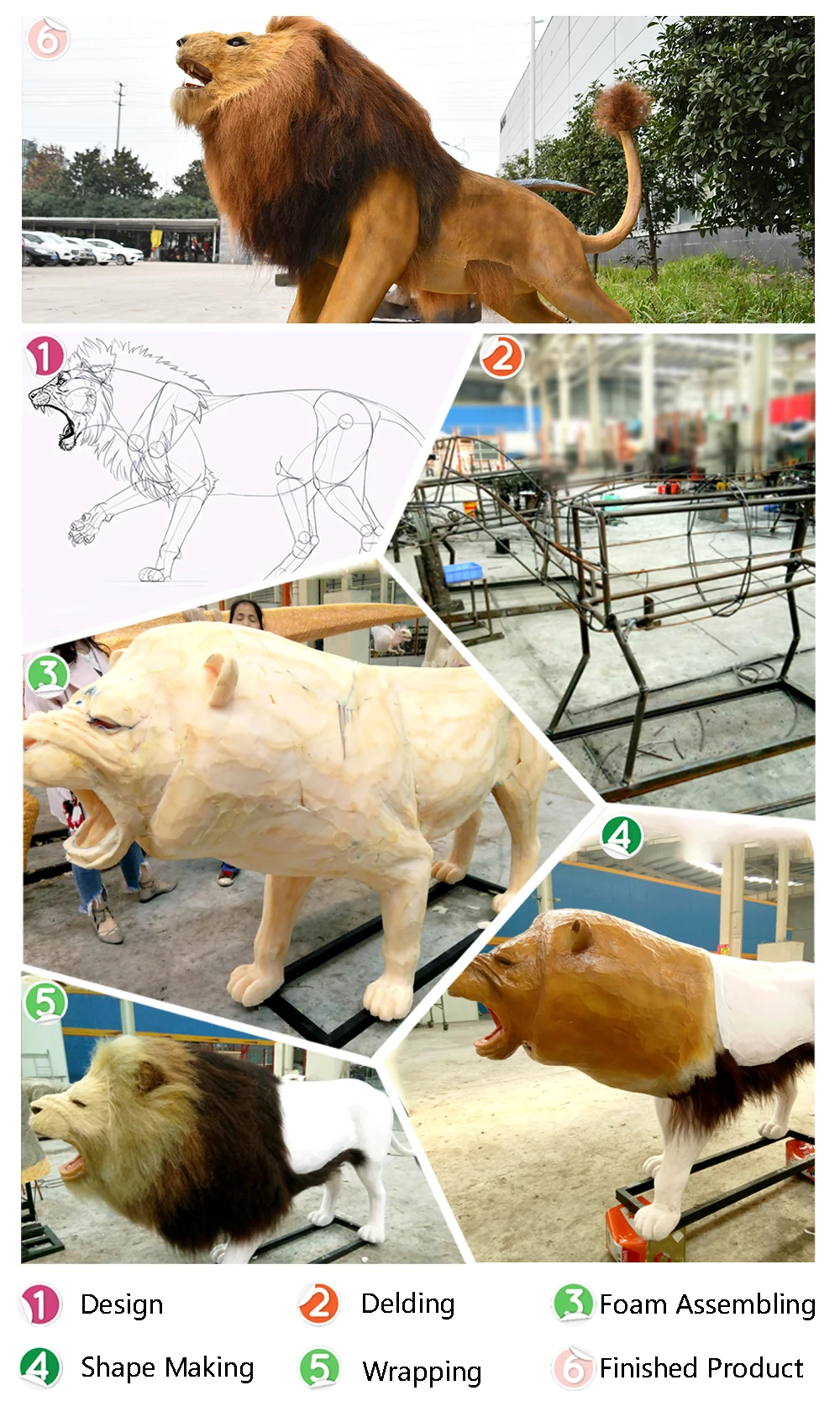 6

1

2

3

4

5

1 Design
2 Delding
3 Foam Assembling
4 Shape Making
5 Wrapping
6 Finished Product