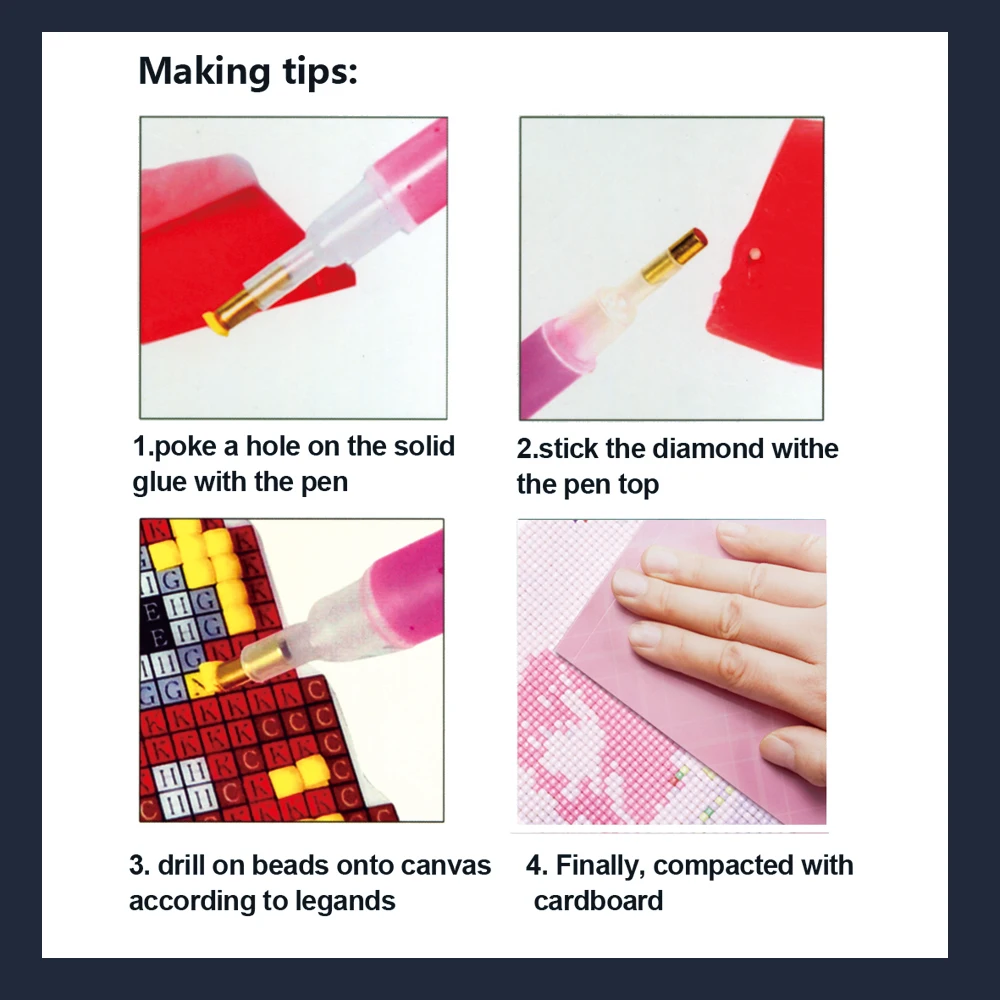 Making tips:

1.poke a hole on the solid glue with the pen

2.stick the diamond withe the pen top

3. drill on beads onto canvas according to legands

4. Finally, compacted with cardboard