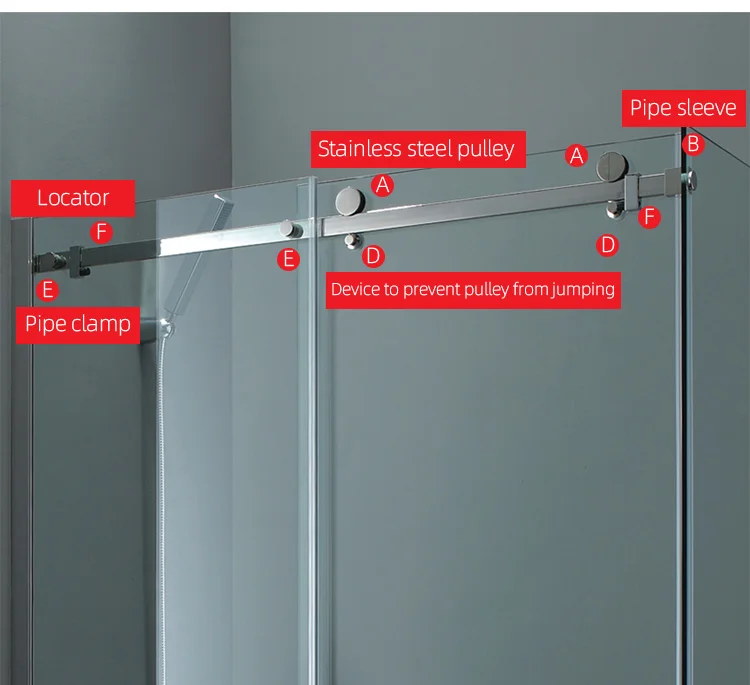 Pipe sleeve

B

Stainless steel pulley

A

A

Locator

F

F

E

D

D

E

Device to prevent pulley from jumping

Pipe clamp