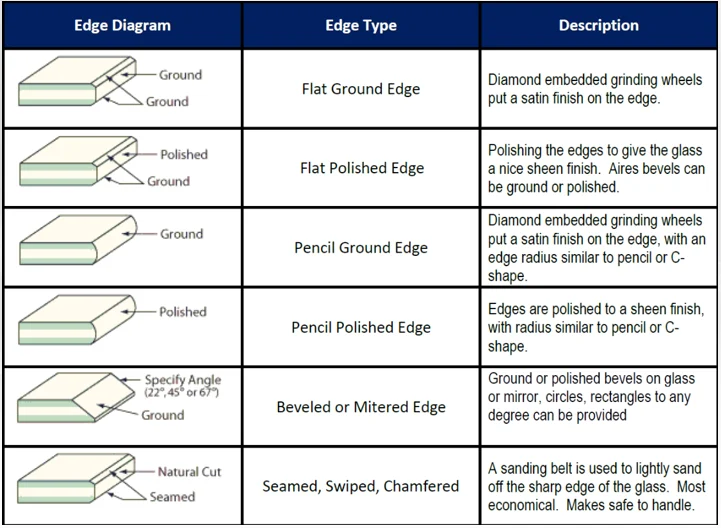 | Edge Diagram | Edge Type | Description |
|---|---|---|
| Ground Ground | Flat Ground Edge | Diamond embedded grinding wheels put a satin finish on the edge. |
| Polished Ground | Flat Polished Edge | Polishing the edges to give the glass a nice sheen finish. Aires bevels can be ground or polished. |
| Ground | Pencil Ground Edge | Diamond embedded grinding wheels put a satin finish on the edge, with an edge radius similar to pencil or C-shape. |
| Polished | Pencil Polished Edge | Edges are polished to a sheen finish, with radius similar to pencil or C-shape. |
| Specify Angle (22°, 45° or 67°) Ground | Beveled or Mitered Edge | Ground or polished bevels on glass or mirror, circles, rectangles to any degree can be provided |
| Natural Cut Seamed | Seamed, Swiped, Chamfered | A sanding belt is used to lightly sand off the sharp edge of the glass. Most economical. Makes safe to handle. |