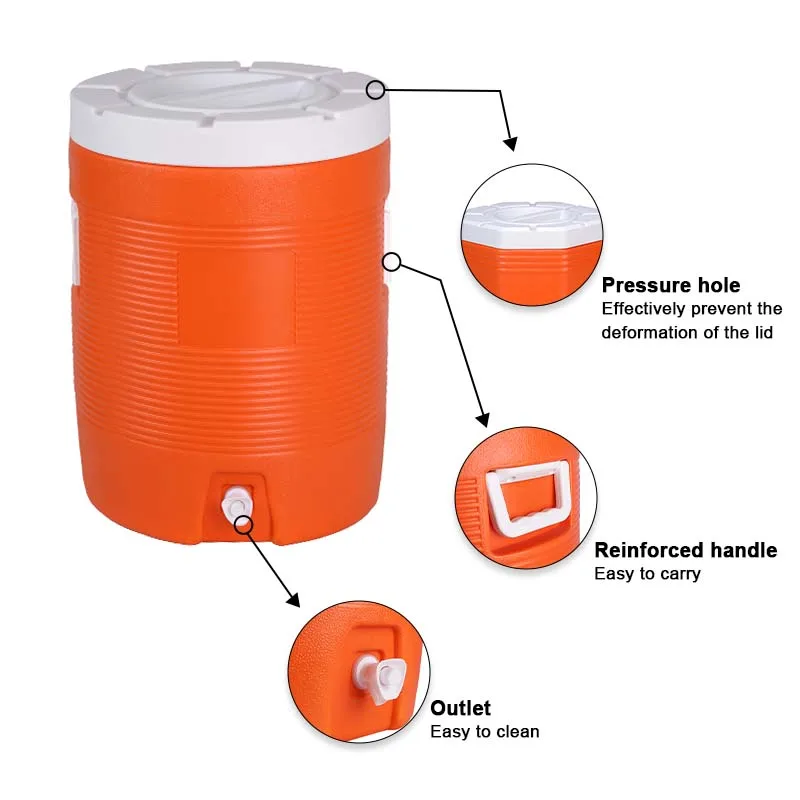 Pressure hole
Effectively prevent the deformation of the lid

Reinforced handle
Easy to carry

Outlet
Easy to clean