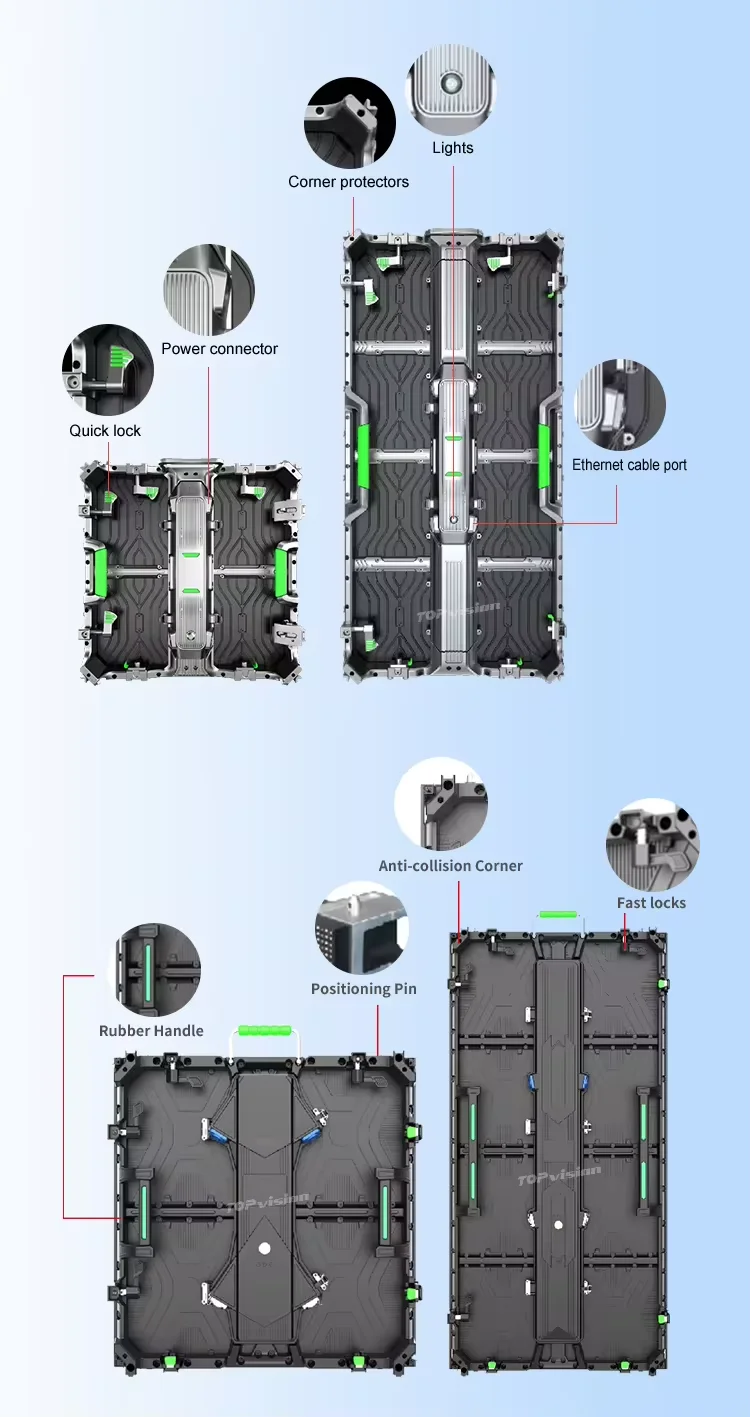 Lights

Corner protectors

Power connector

Quick lock

Ethernet cable port

TOPvision

Anti-collision Corner

Fast locks

Positioning Pin

Rubber Handle

TOPvision

TOPvision