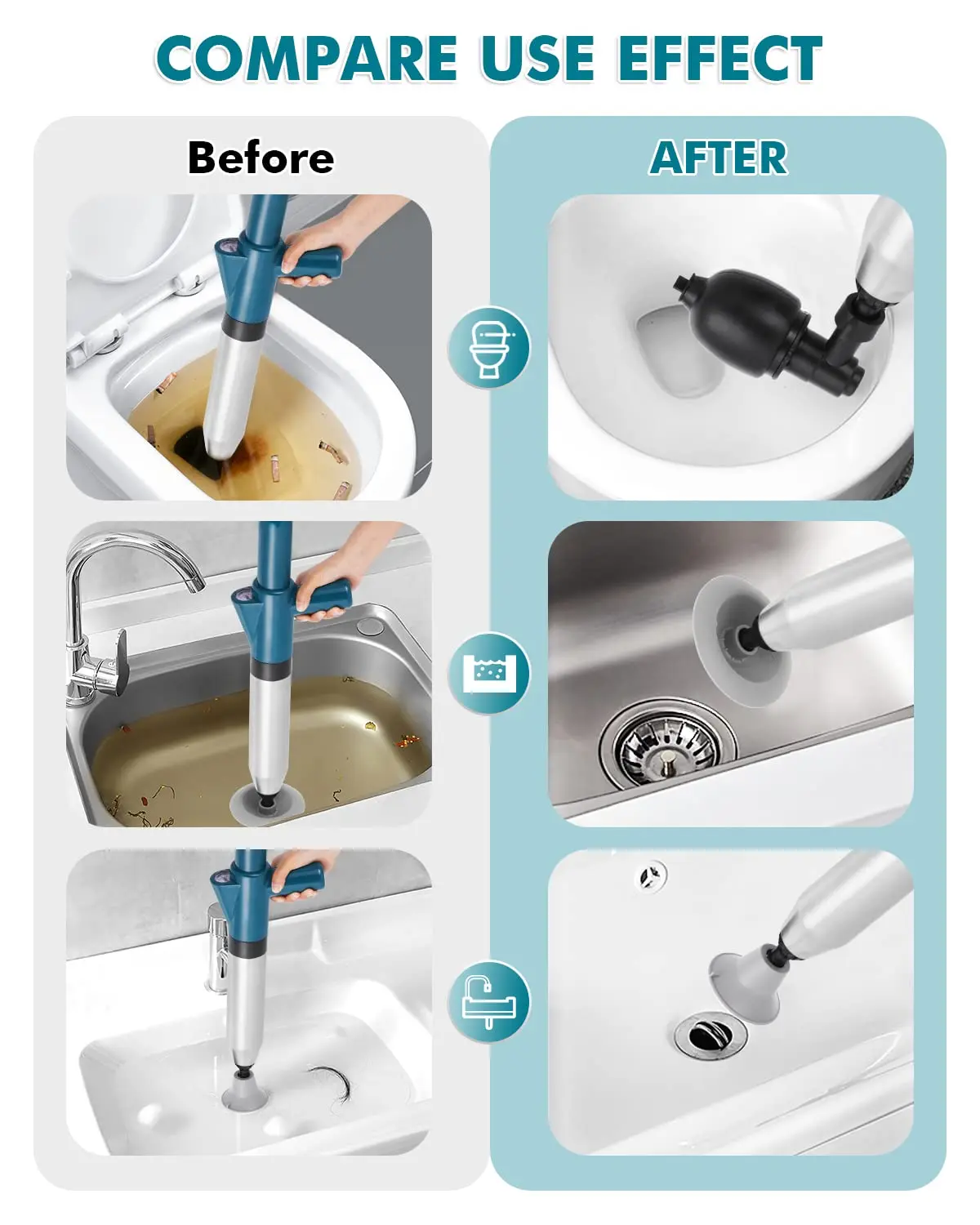 COMPARE USE EFFECT

Before

AFTER