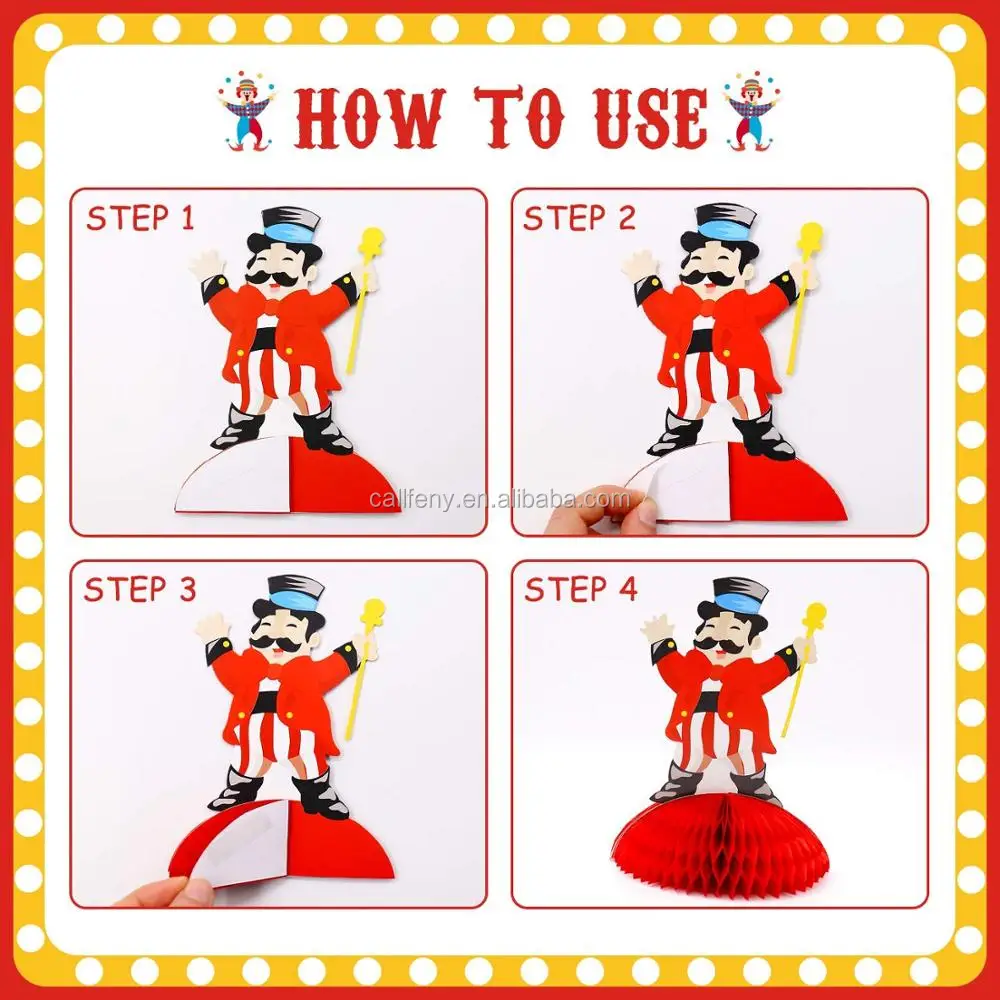 HOW TO USE

STEP 1

STEP 2

callfeny.en.alibaba.com

STEP 3

STEP 4