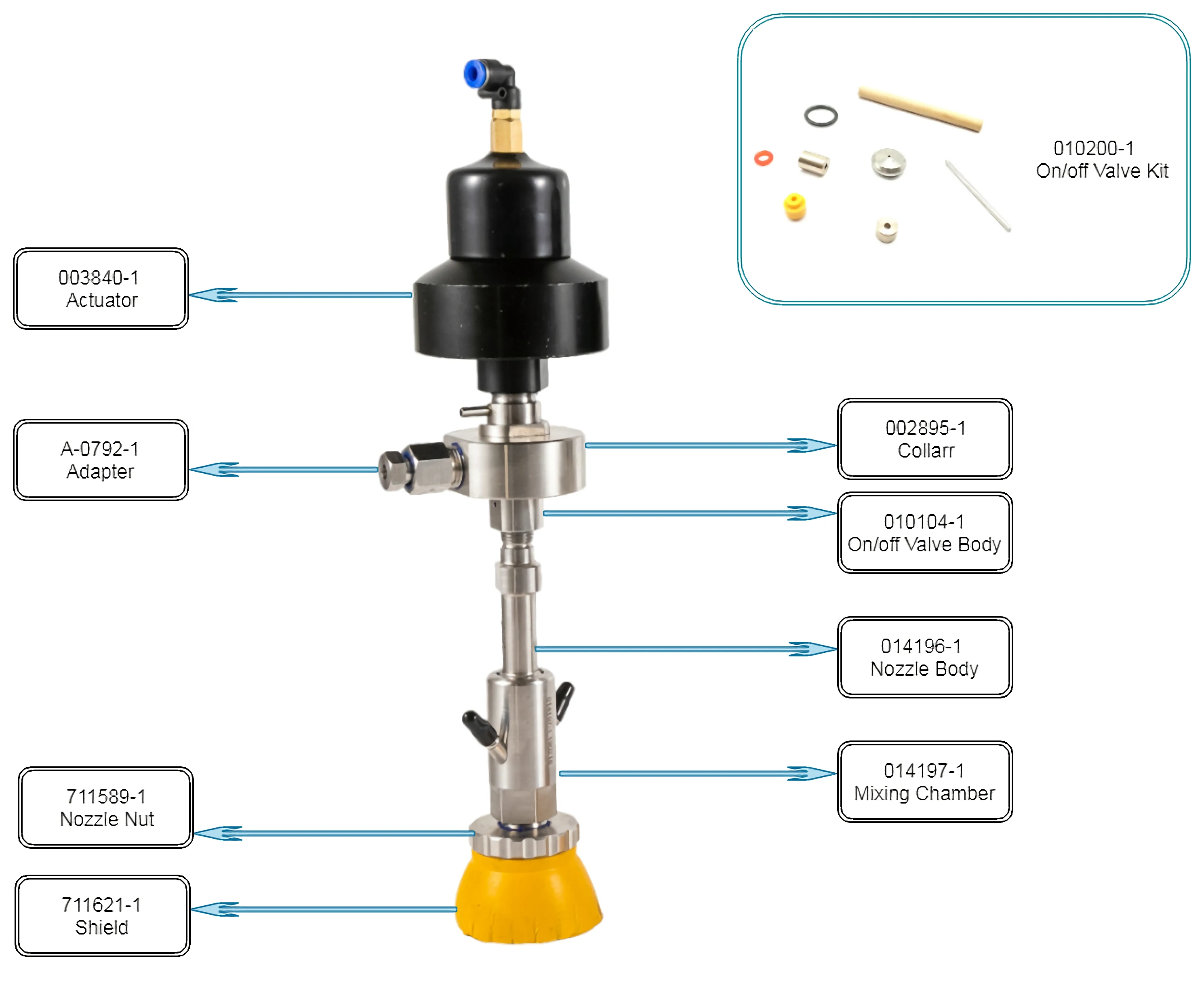 010200-1
On/off Valve Kit

003840-1
Actuator

A-0792-1
Adapter

002895-1
Collarr

010104-1
On/off Valve Body

014196-1
Nozzle Body

014197-1
Mixing Chamber

711589-1
Nozzle Nut

711621-1
Shield