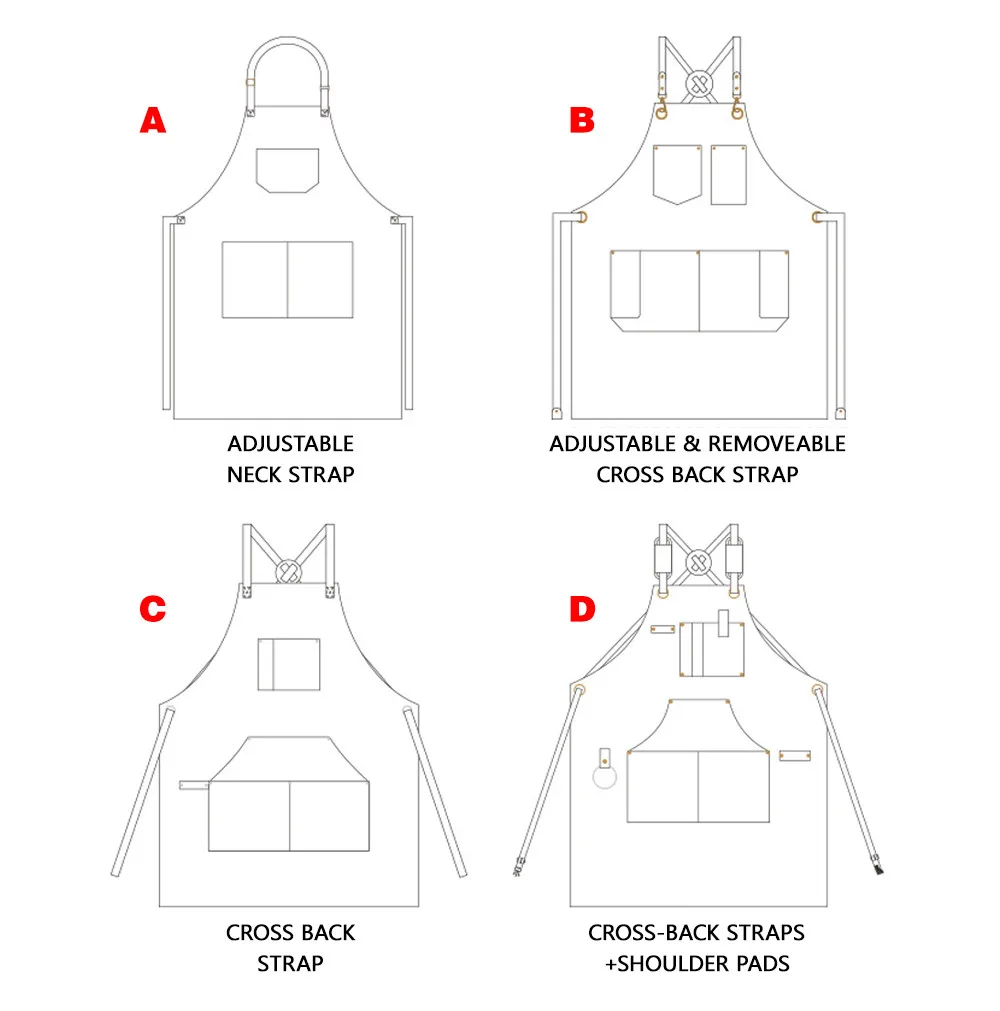 A

ADJUSTABLE NECK STRAP

B

ADJUSTABLE & REMOVEABLE CROSS BACK STRAP

C

CROSS BACK STRAP

D

CROSS-BACK STRAPS +SHOULDER PADS