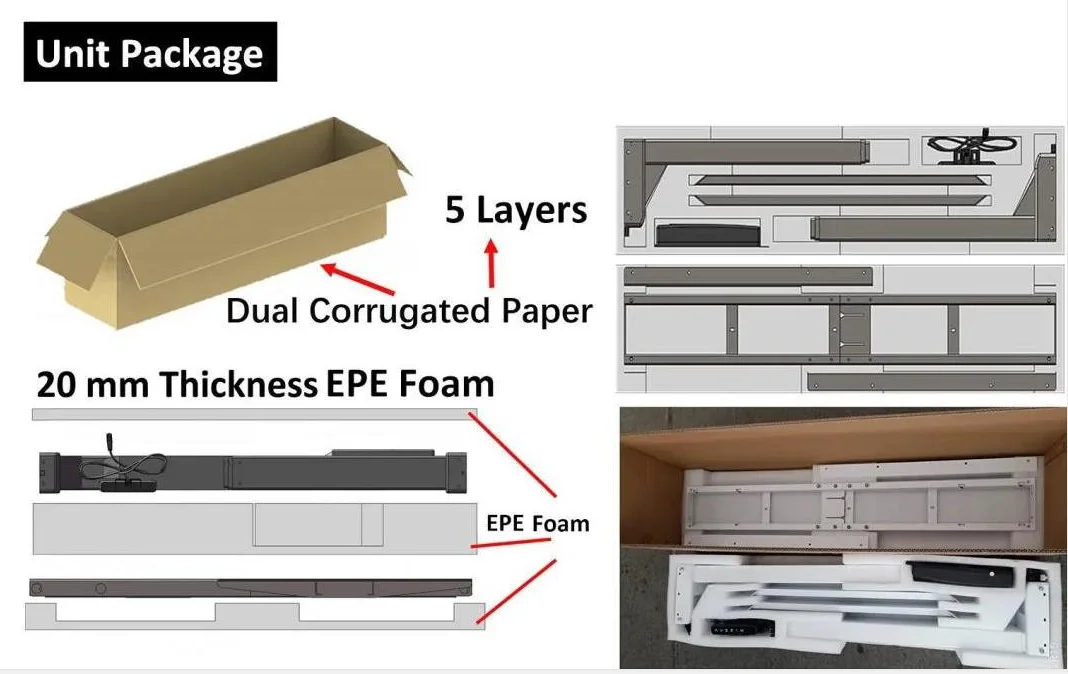 Unit Package

5 Layers

Dual Corrugated Paper

20 mm Thickness EPE Foam

EPE Foam