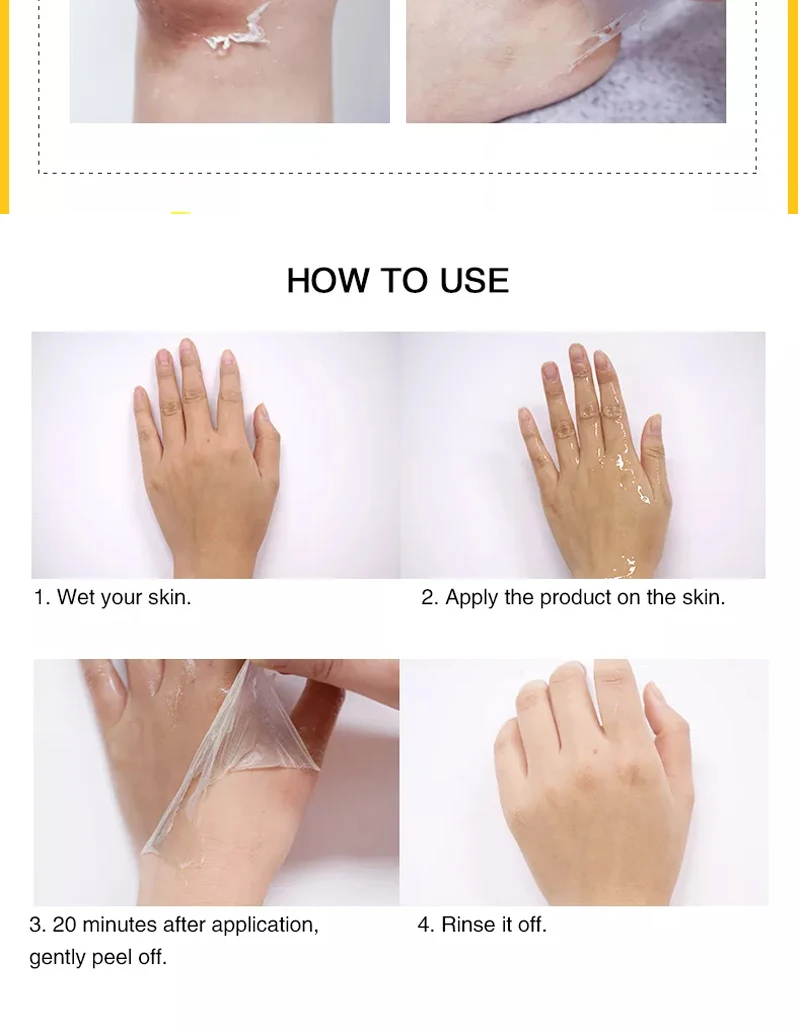 HOW TO USE

1. Wet your skin.

2. Apply the product on the skin.

3. 20 minutes after application, gently peel off.

4. Rinse it off.