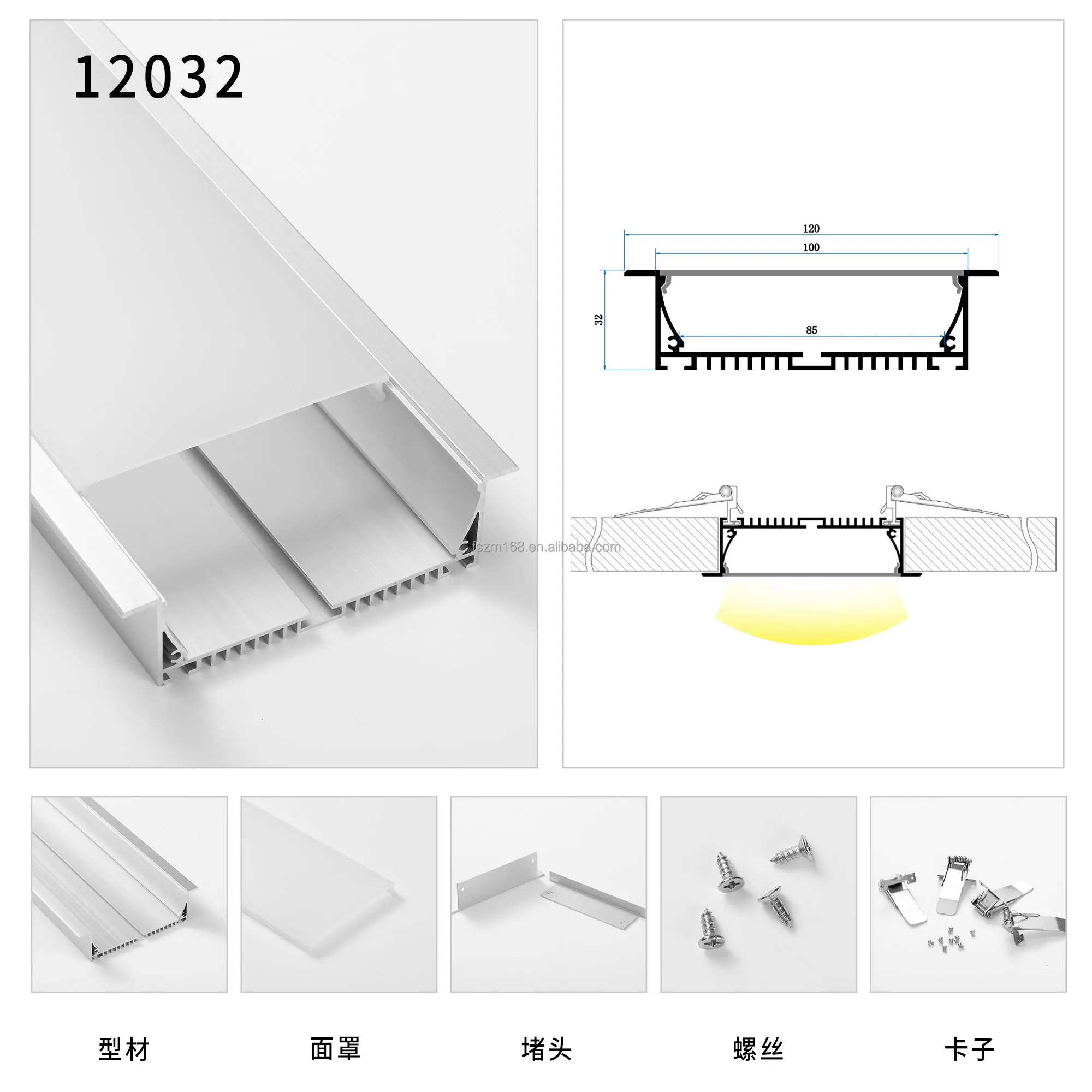 12032

120
100
32
85

fszm168.en.alibaba.com

型材

面罩

堵头

螺丝

卡子