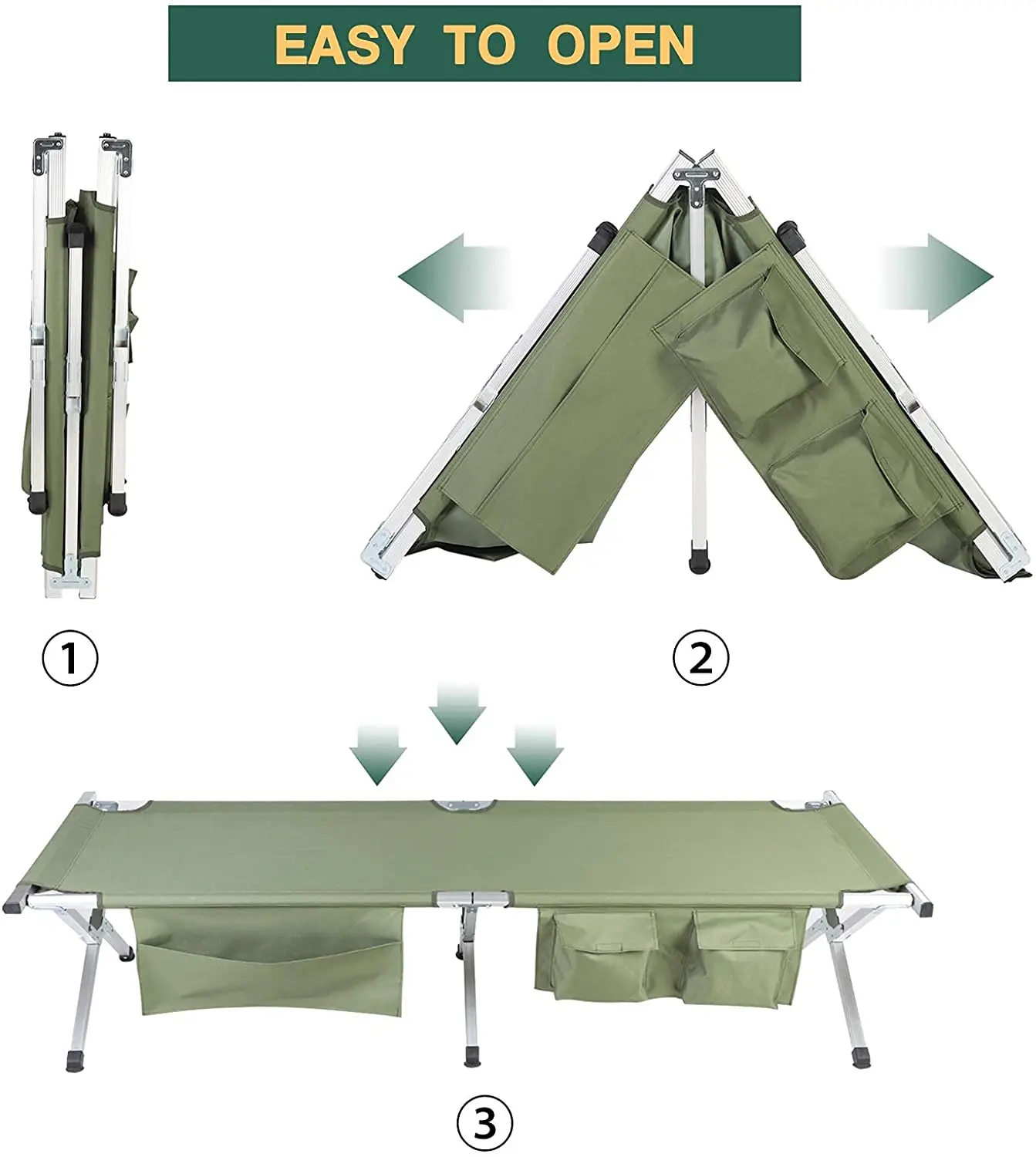 EASY TO OPEN

①

②

③