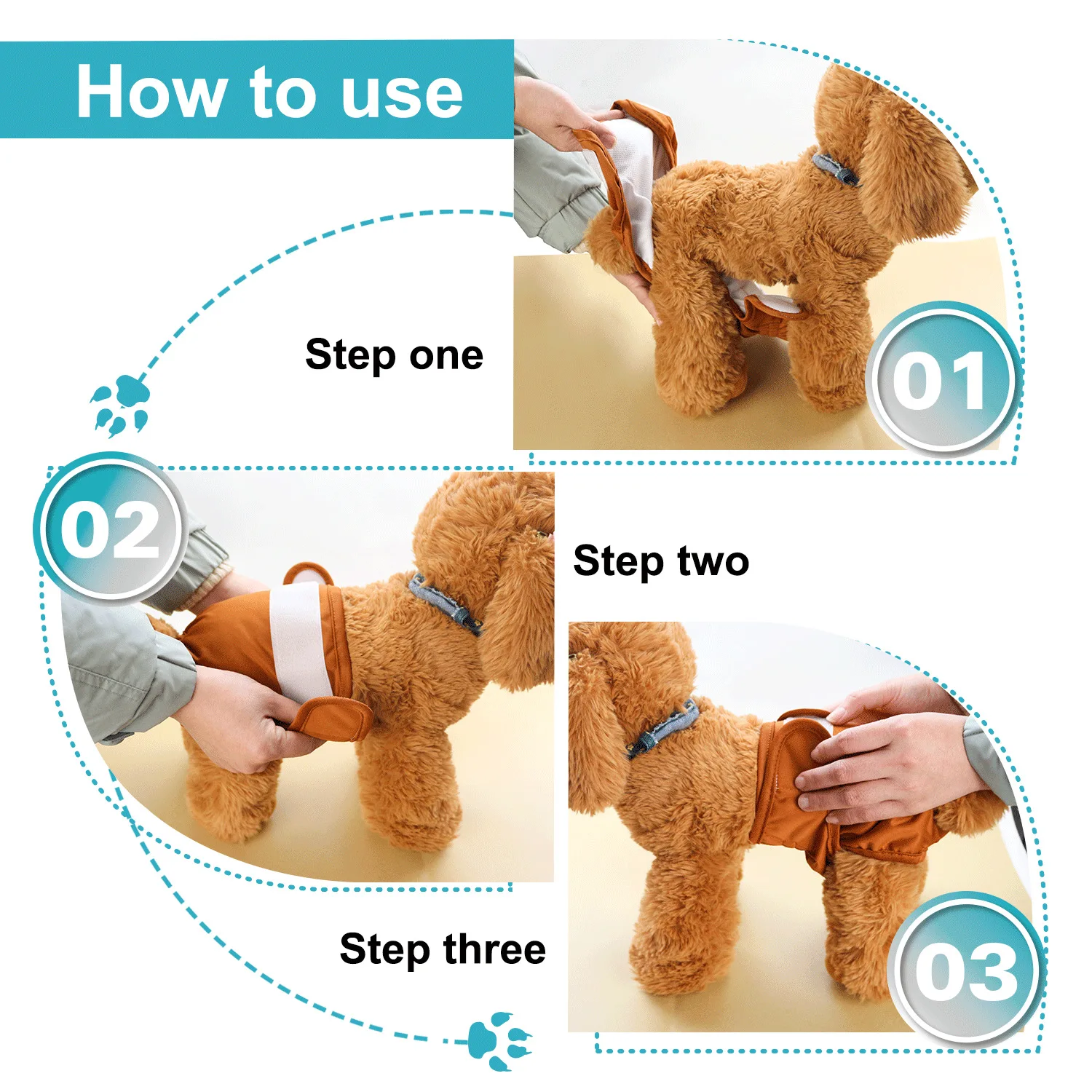 How to use

Step one

01

02

Step two

Step three

03