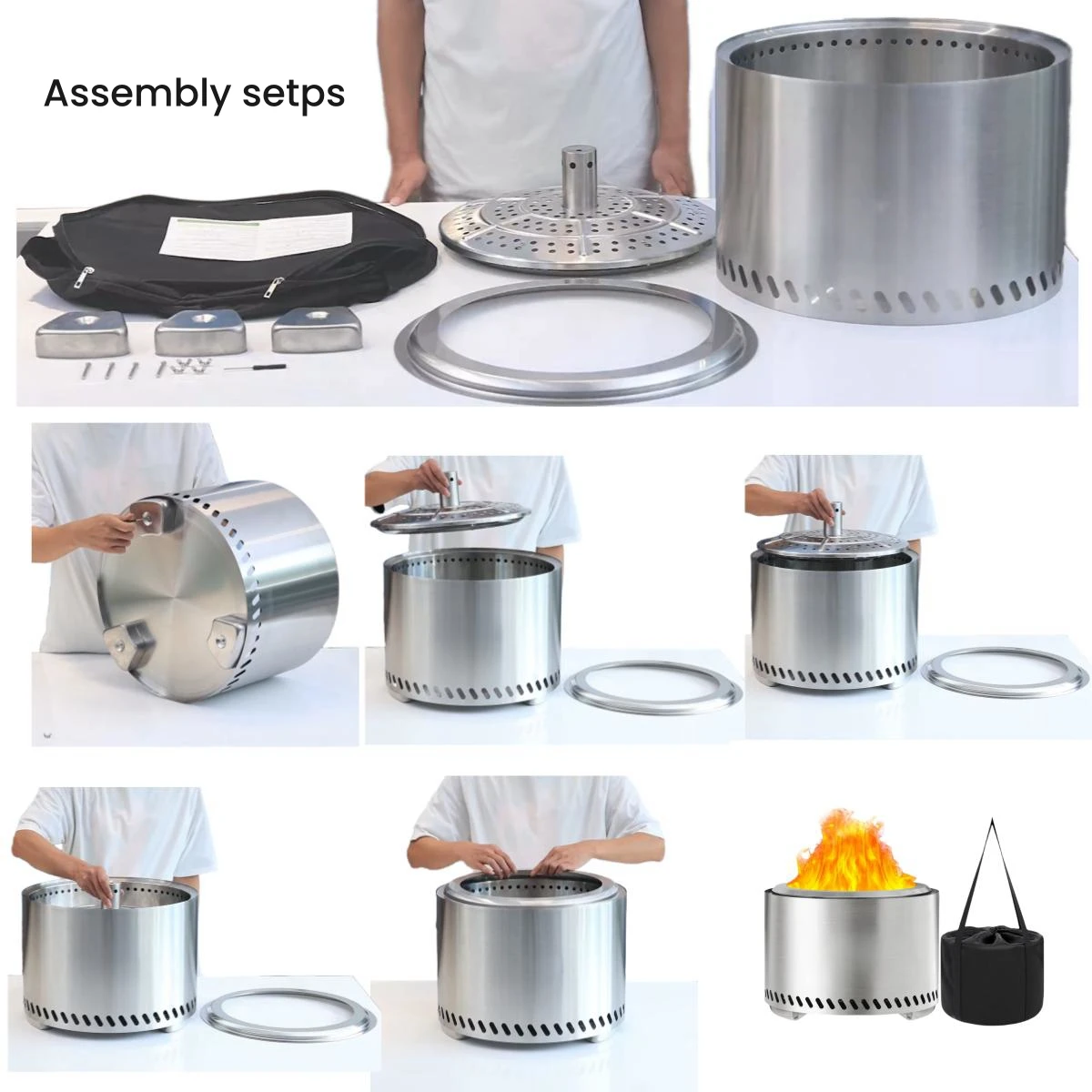 Assembly setps