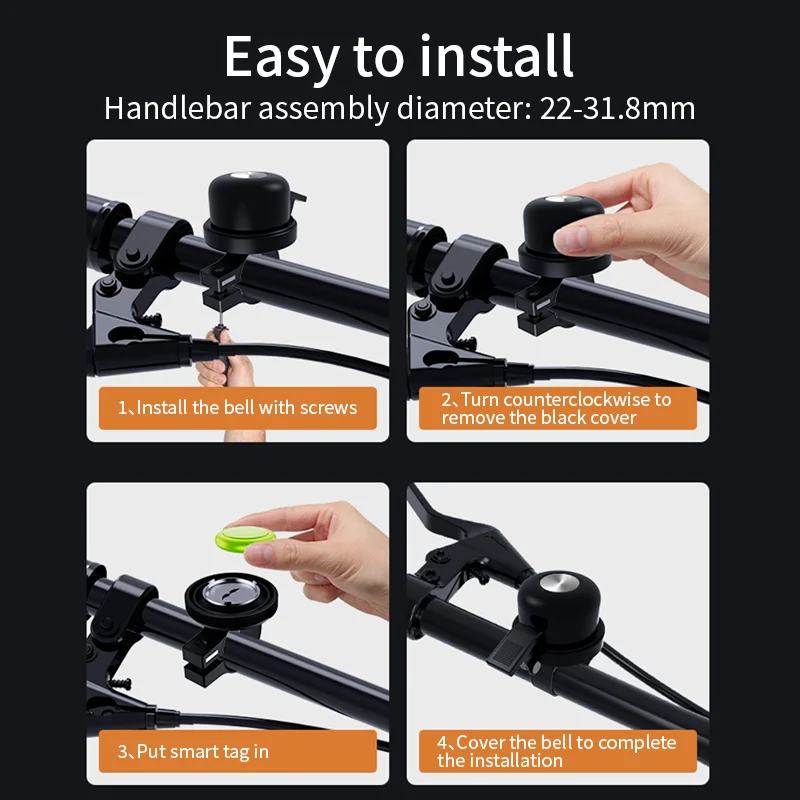 Easy to install

Handlebar assembly diameter: 22-31.8mm

1、Install the bell with screws

2、Turn counterclockwise to remove the black cover

3、Put smart tag in

4、Cover the bell to complete the installation