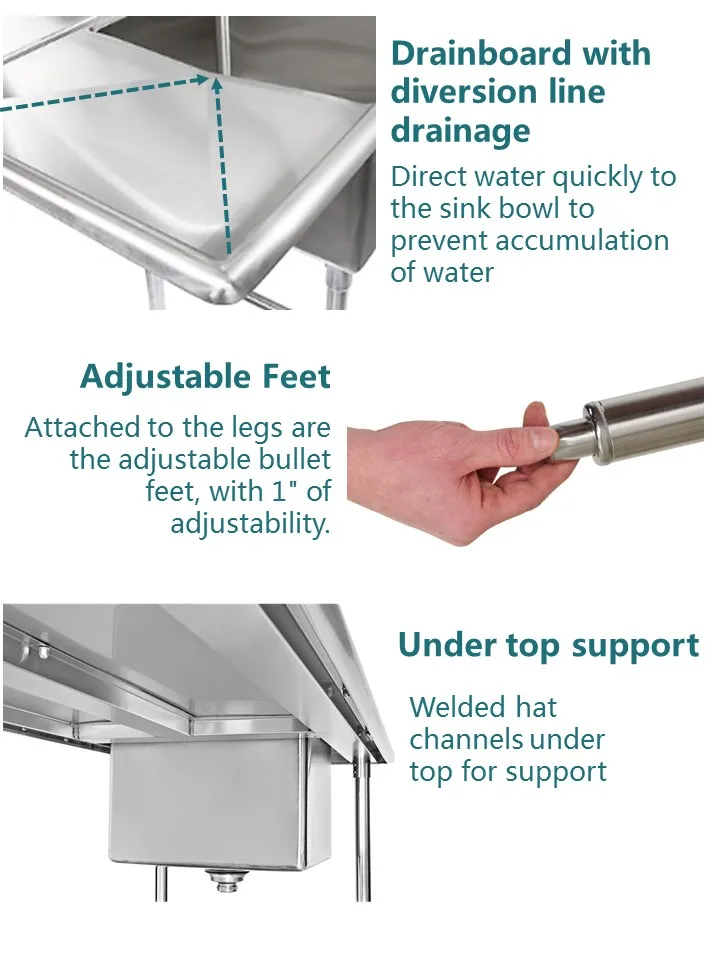 Drainboard with diversion line drainage

Direct water quickly to the sink bowl to prevent accumulation of water

Adjustable Feet

Attached to the legs are the adjustable bullet feet, with 1" of adjustability.

Under top support

Welded hat channels under top for support