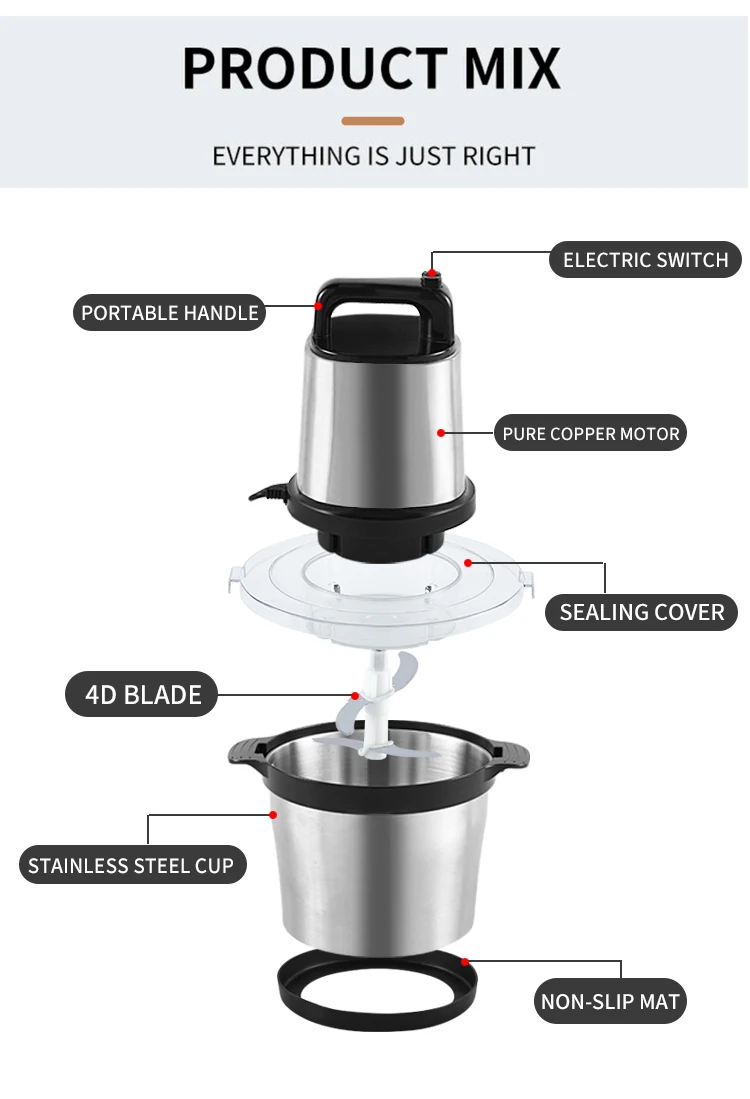 PRODUCT MIX

EVERYTHING IS JUST RIGHT

ELECTRIC SWITCH

PORTABLE HANDLE

PURE COPPER MOTOR

SEALING COVER

4D BLADE

STAINLESS STEEL CUP

NON-SLIP MAT