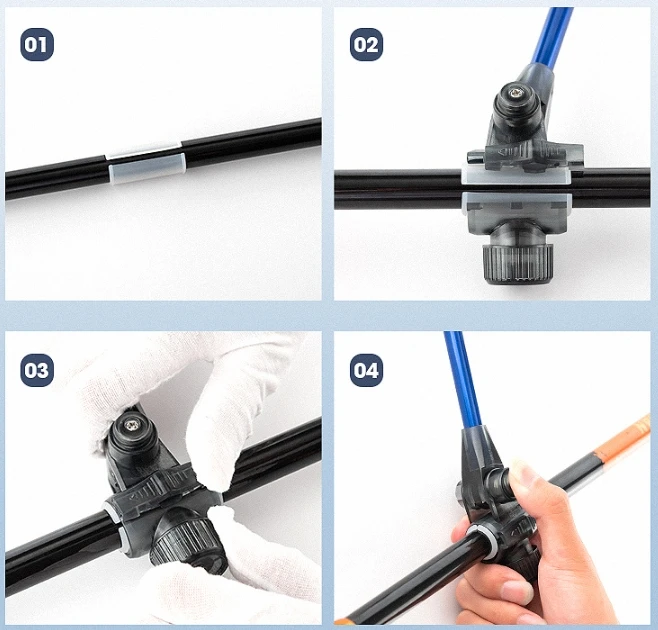 01

02

03

04