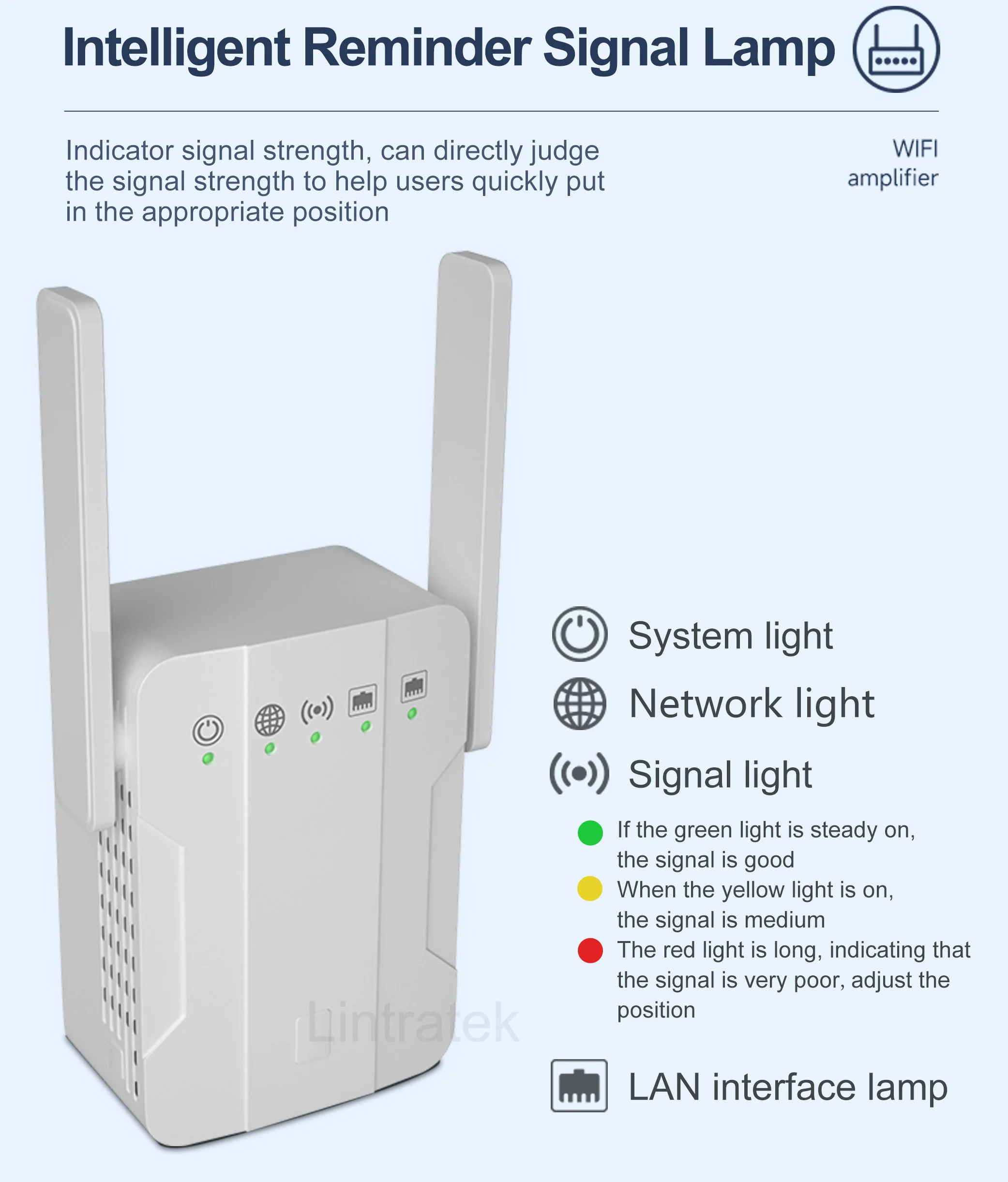 Intelligent Reminder Signal Lamp

Indicator signal strength, can directly judge the signal strength to help users quickly put in the appropriate position

WIFI amplifier

System light

Network light

Signal light

If the green light is steady on, the signal is good

When the yellow light is on, the signal is medium

The red light is long, indicating that the signal is very poor, adjust the position

Lintratek

LAN interface lamp