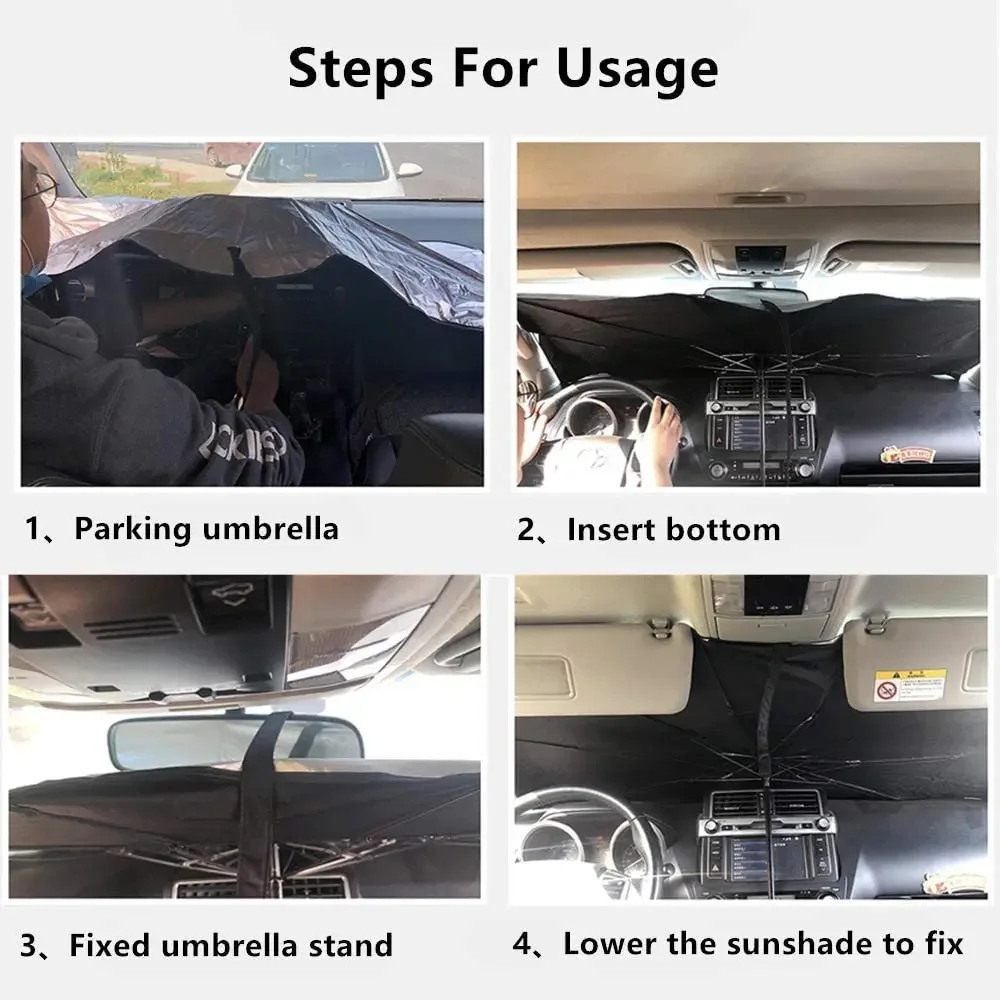 Steps For Usage

1、Parking umbrella

2、Insert bottom

3、Fixed umbrella stand

4、Lower the sunshade to fix